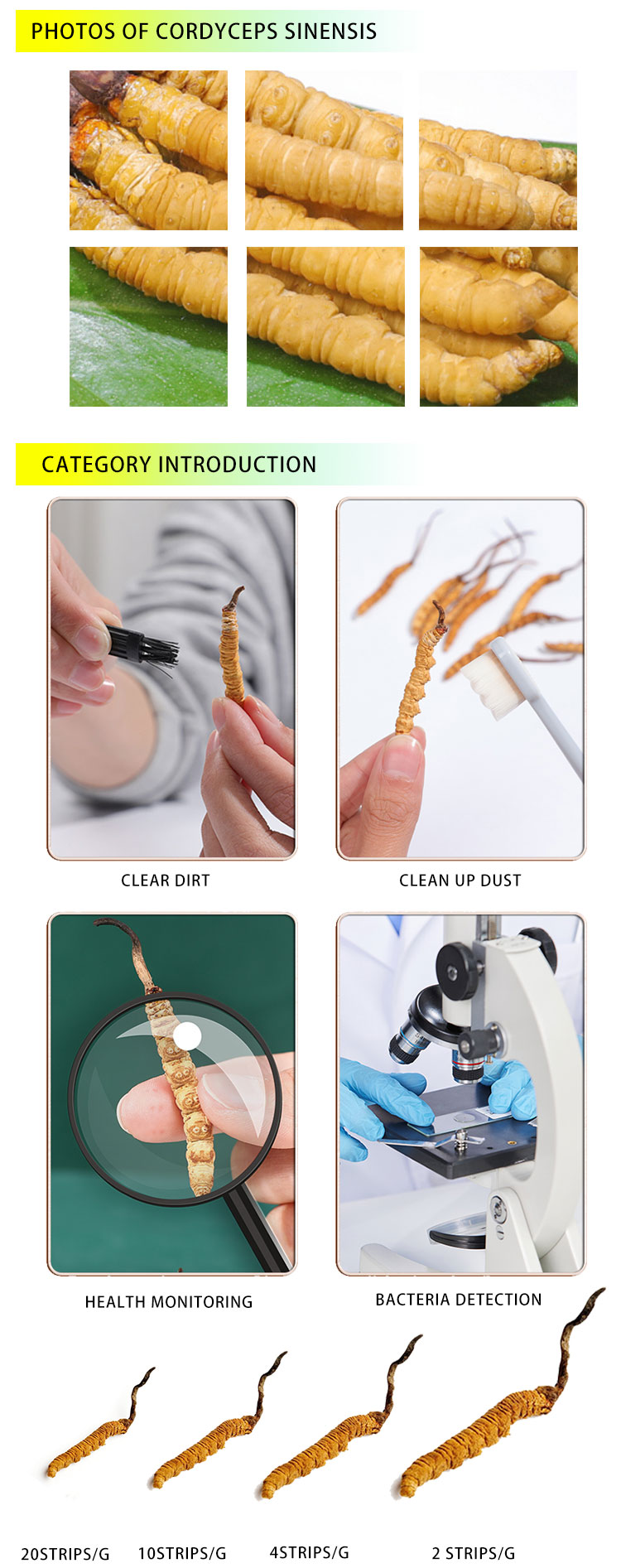 PHOTOS OF CORDYCEPS SINENSIS

CATEGORY INTRODUCTION

CLEAR DIRT

CLEAN UP DUST

HEALTH MONITORING

BACTERIA DETECTION

20STRIPS/G 10STRIPS/G 4STRIPS/G 2 STRIPS/G