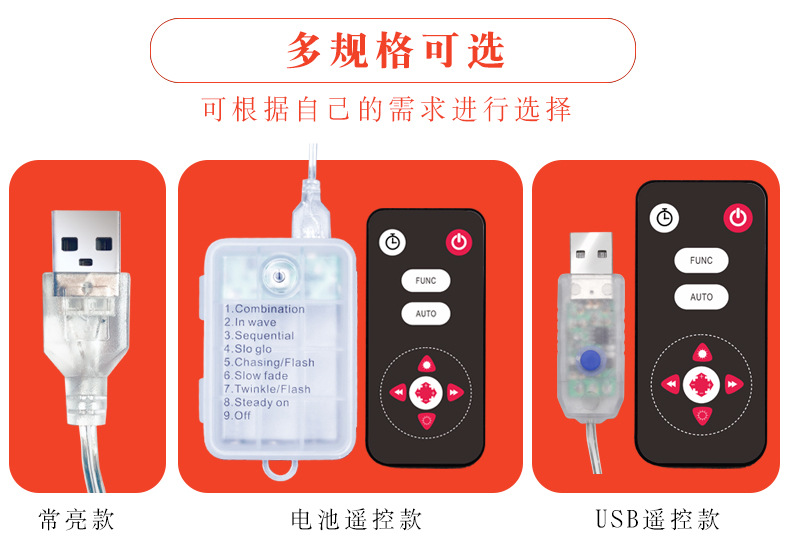 多规格可选

可根据自己的需求进行选择

1.Combination
2.In wave
3.Sequential
4.Slo glo
5.Chasing/Flash
6.Slow fade
7.Twinkle/Flash
8.Steady on
9.Off

FUNC
AUTO

FUNC
AUTO

常亮款

电池遥控款

USB遥控款