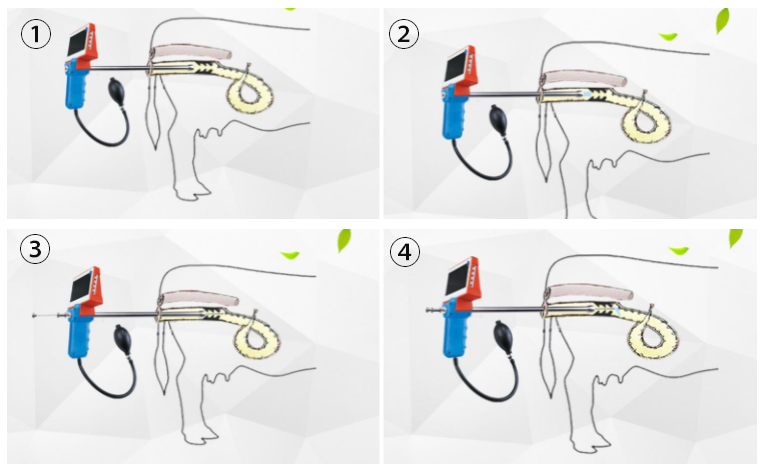 1

2

3

4