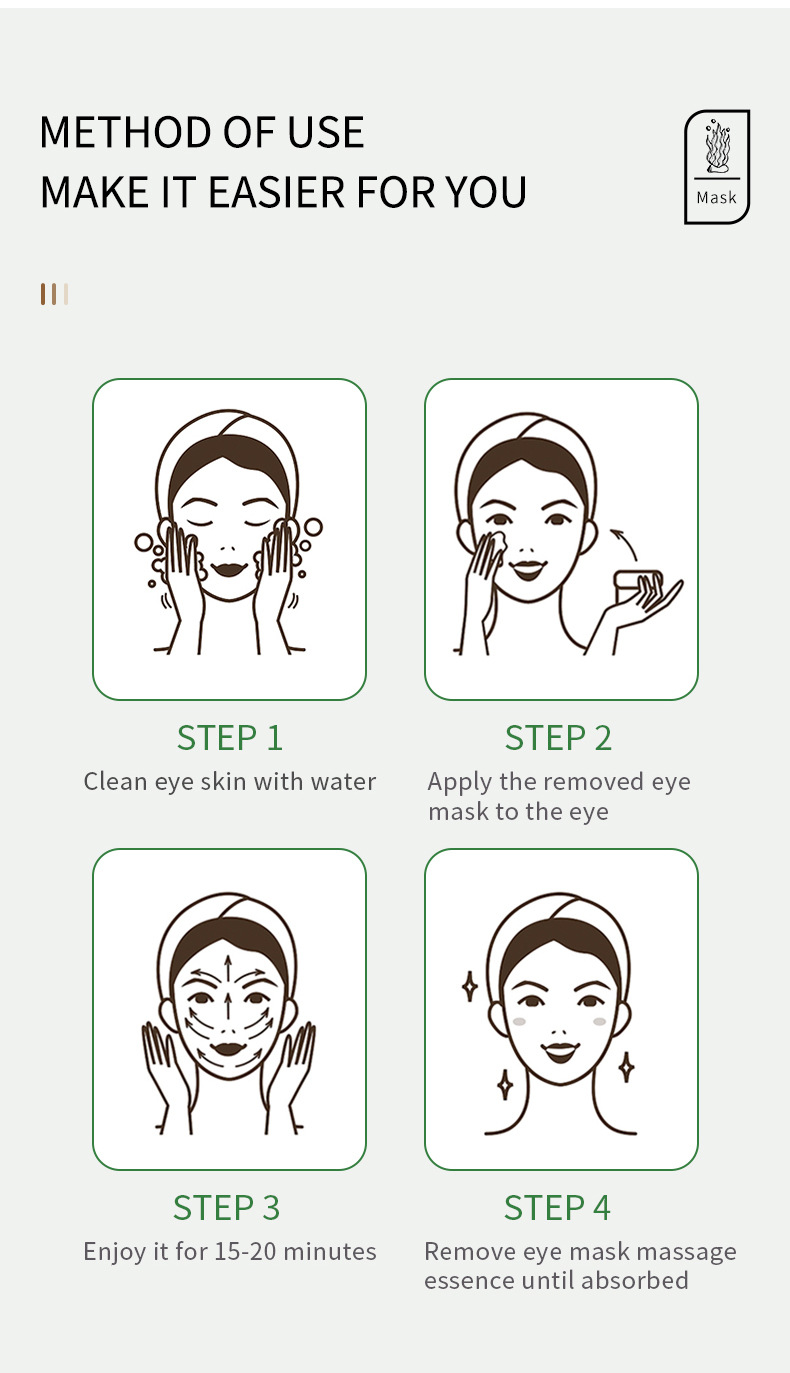 METHOD OF USE
MAKE IT EASIER FOR YOU

Mask

STEP 1
Clean eye skin with water

STEP 2
Apply the removed eye mask to the eye

STEP 3
Enjoy it for 15-20 minutes

STEP 4
Remove eye mask massage essence until absorbed