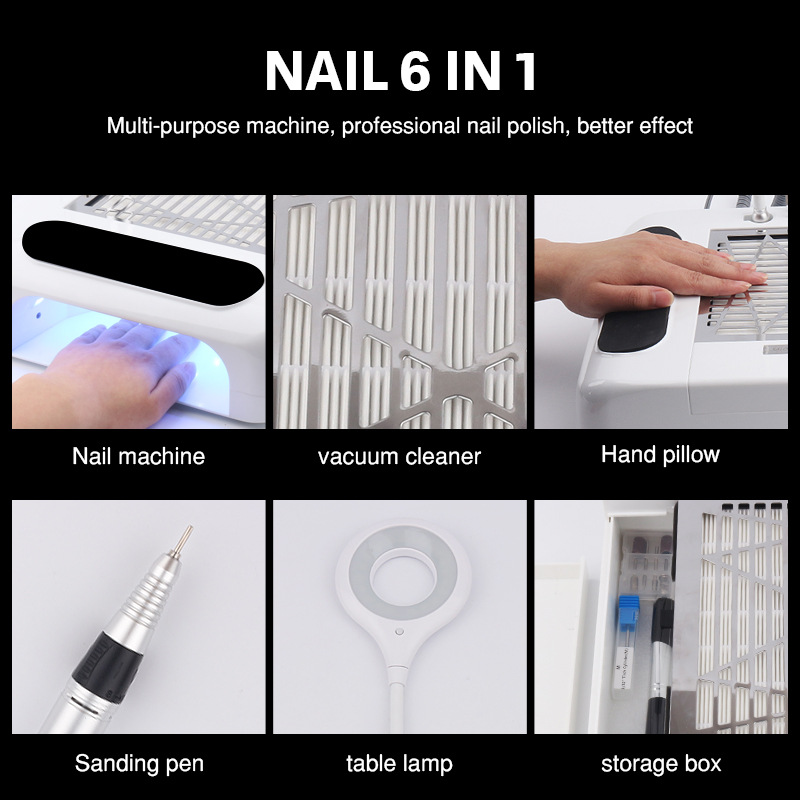 NAIL 6 IN 1

Multi-purpose machine, professional nail polish, better effect

Nail machine

vacuum cleaner

Hand pillow

Sanding pen

table lamp

storage box