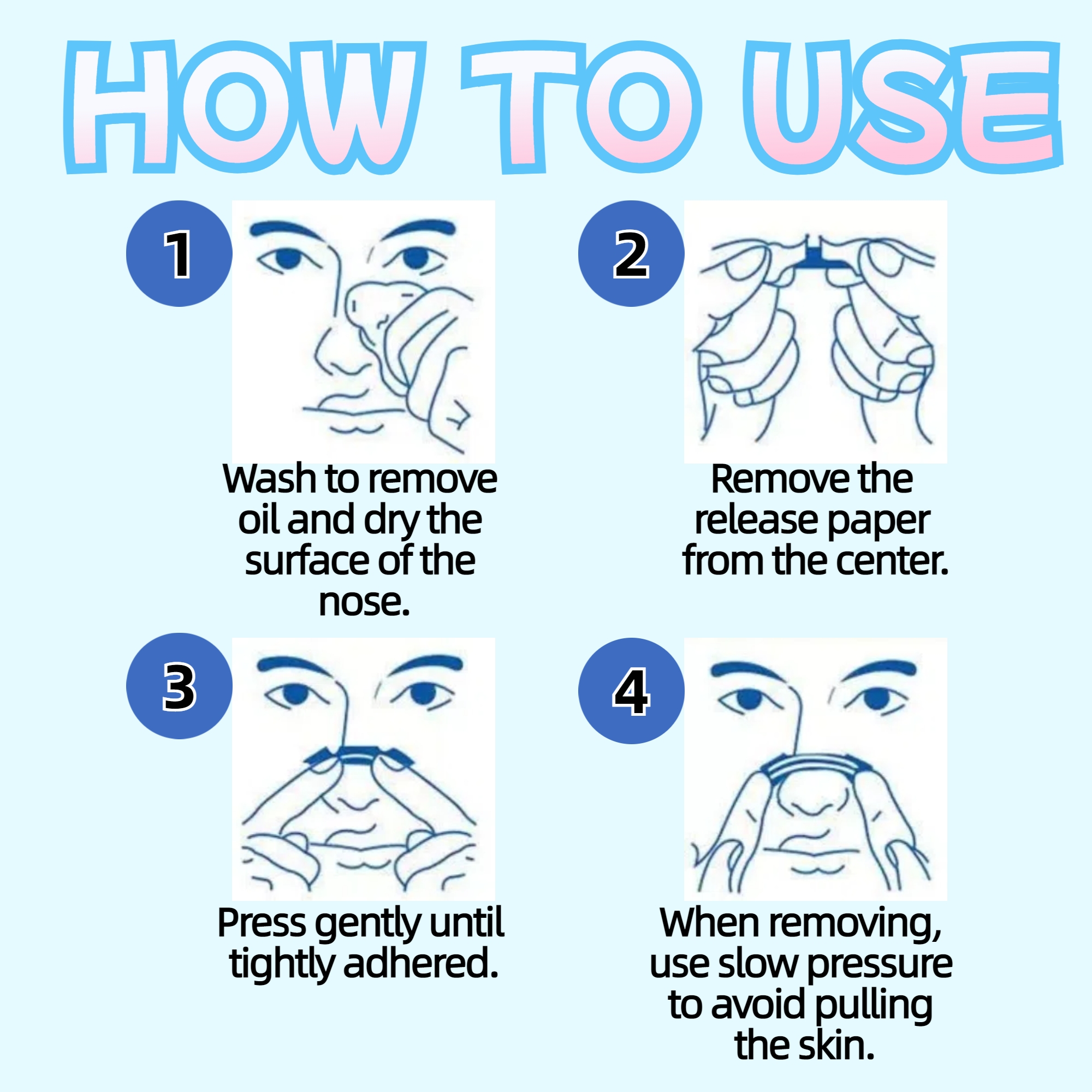 HOW TO USE

1

Wash to remove oil and dry the surface of the nose.

2

Remove the release paper from the center.

3

Press gently until tightly adhered.

4

When removing, use slow pressure to avoid pulling the skin.