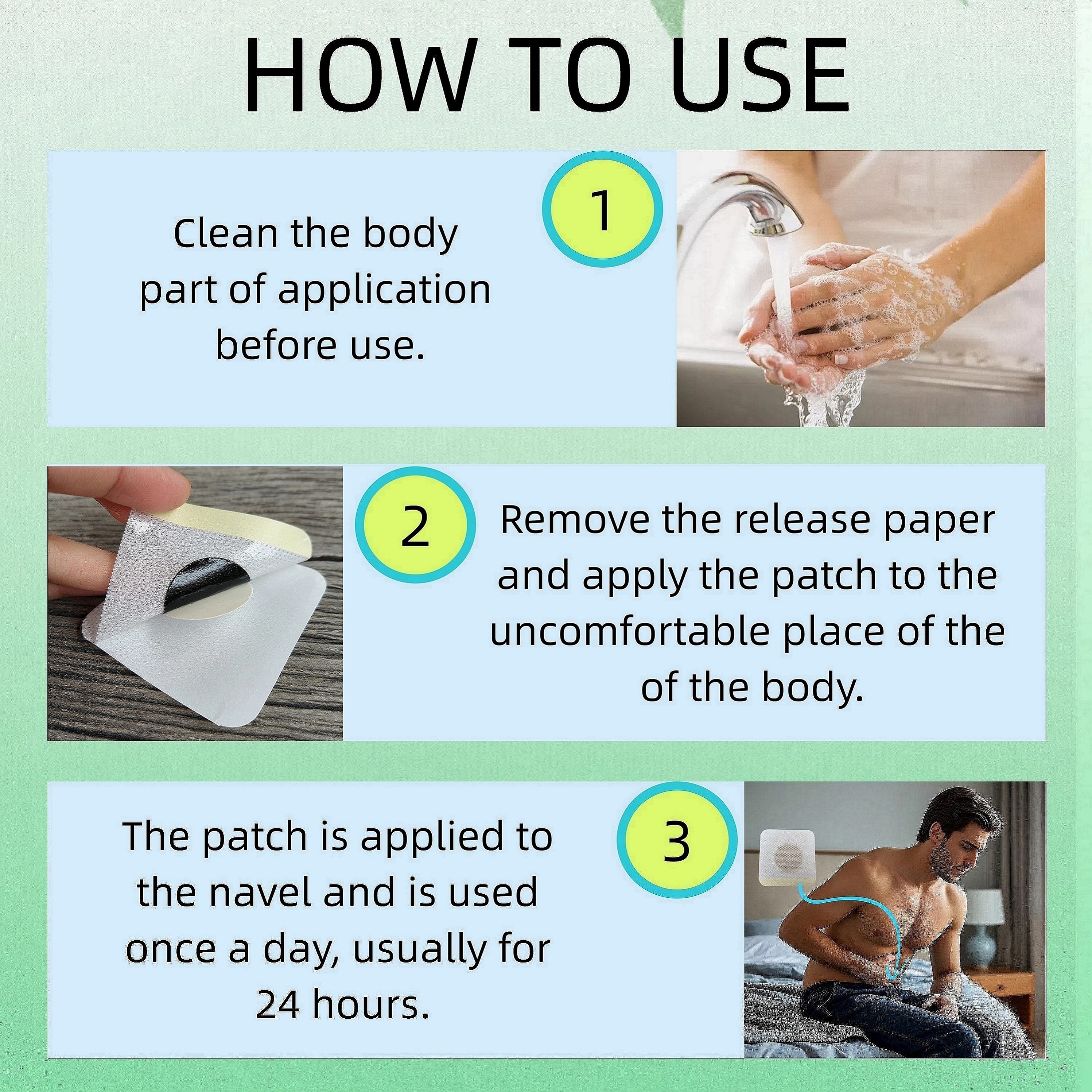 HOW TO USE

1

Clean the body part of application before use.

2

Remove the release paper and apply the patch to the uncomfortable place of the of the body.

3

The patch is applied to the navel and is used once a day, usually for 24 hours.