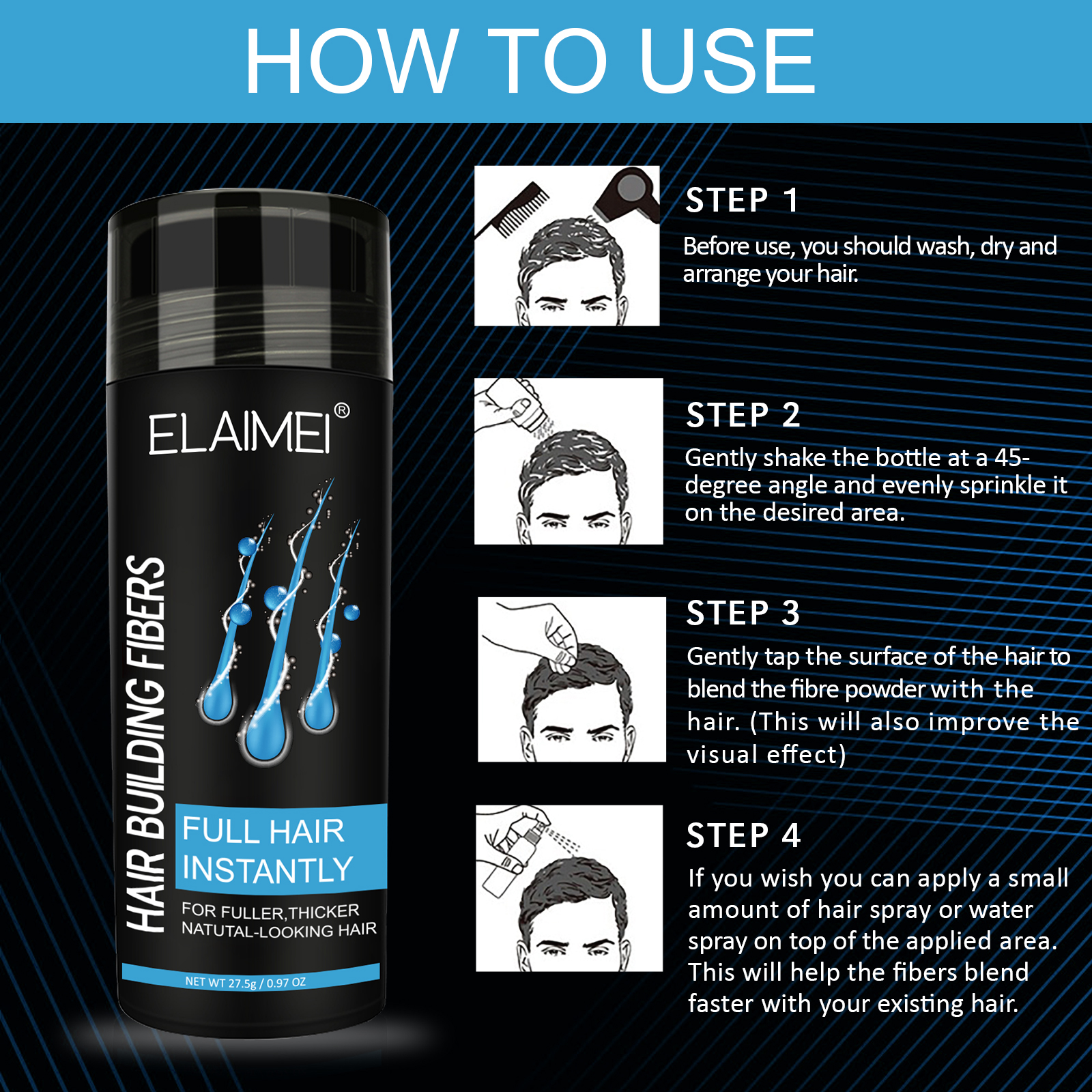 HOW TO USE

ELAIMEI®

HAIR BUILDING FIBERS

FULL HAIR INSTANTLY

FOR FULLER,THICKER NATUTAL-LOOKING HAIR

NET WT 27.5g / 0.97 OZ

STEP 1

Before use, you should wash, dry and arrange your hair.

STEP 2

Gently shake the bottle at a 45-degree angle and evenly sprinkle it on the desired area.

STEP 3

Gently tap the surface of the hair to blend the fibre powder with the hair. (This will also improve the visual effect)

STEP 4

If you wish you can apply a small amount of hair spray or water spray on top of the applied area. This will help the fibers blend faster with your existing hair.