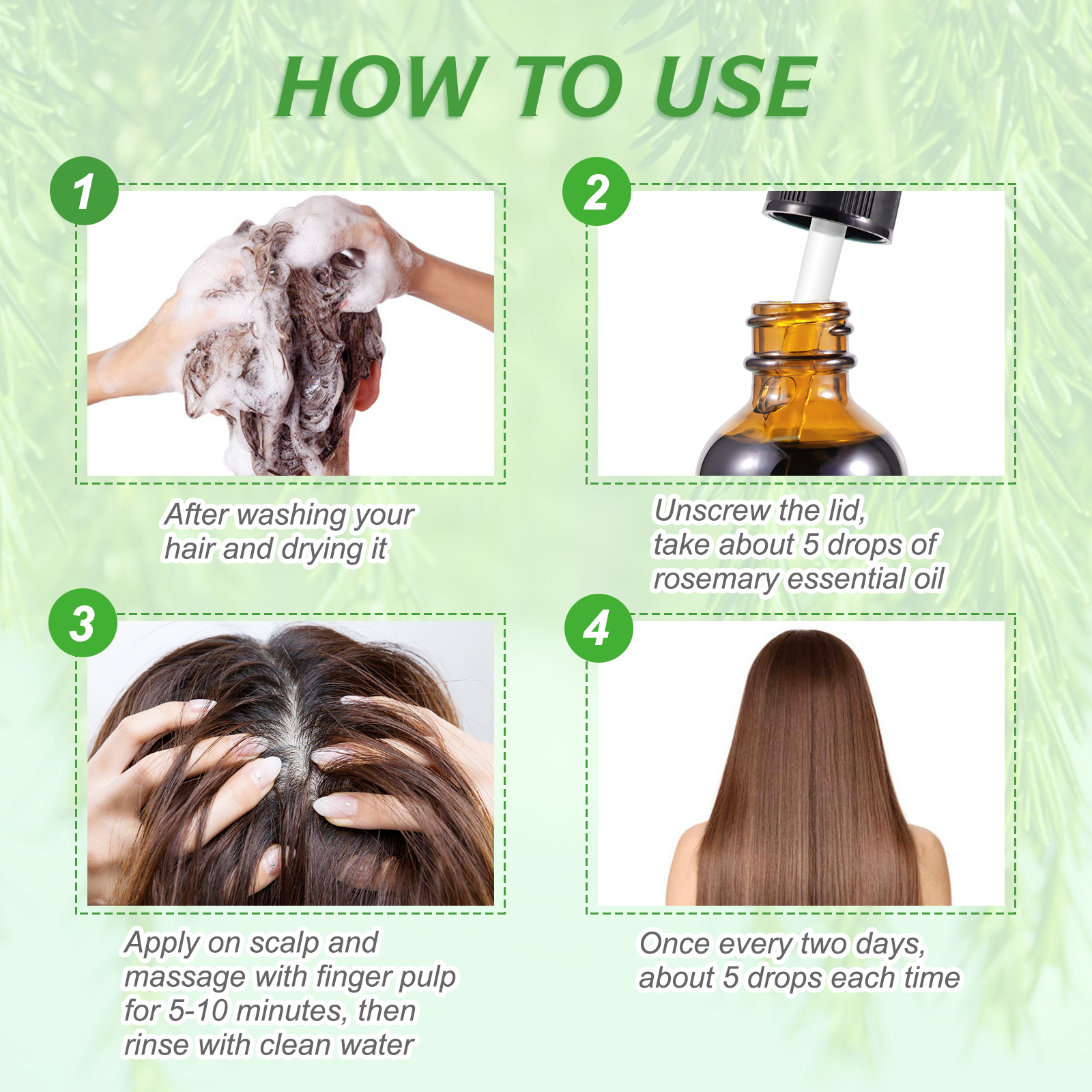 HOW TO USE

1

After washing your hair and drying it

2

Unscrew the lid, take about 5 drops of rosemary essential oil

3

Apply on scalp and massage with finger pulp for 5-10 minutes, then rinse with clean water

4

Once every two days, about 5 drops each time