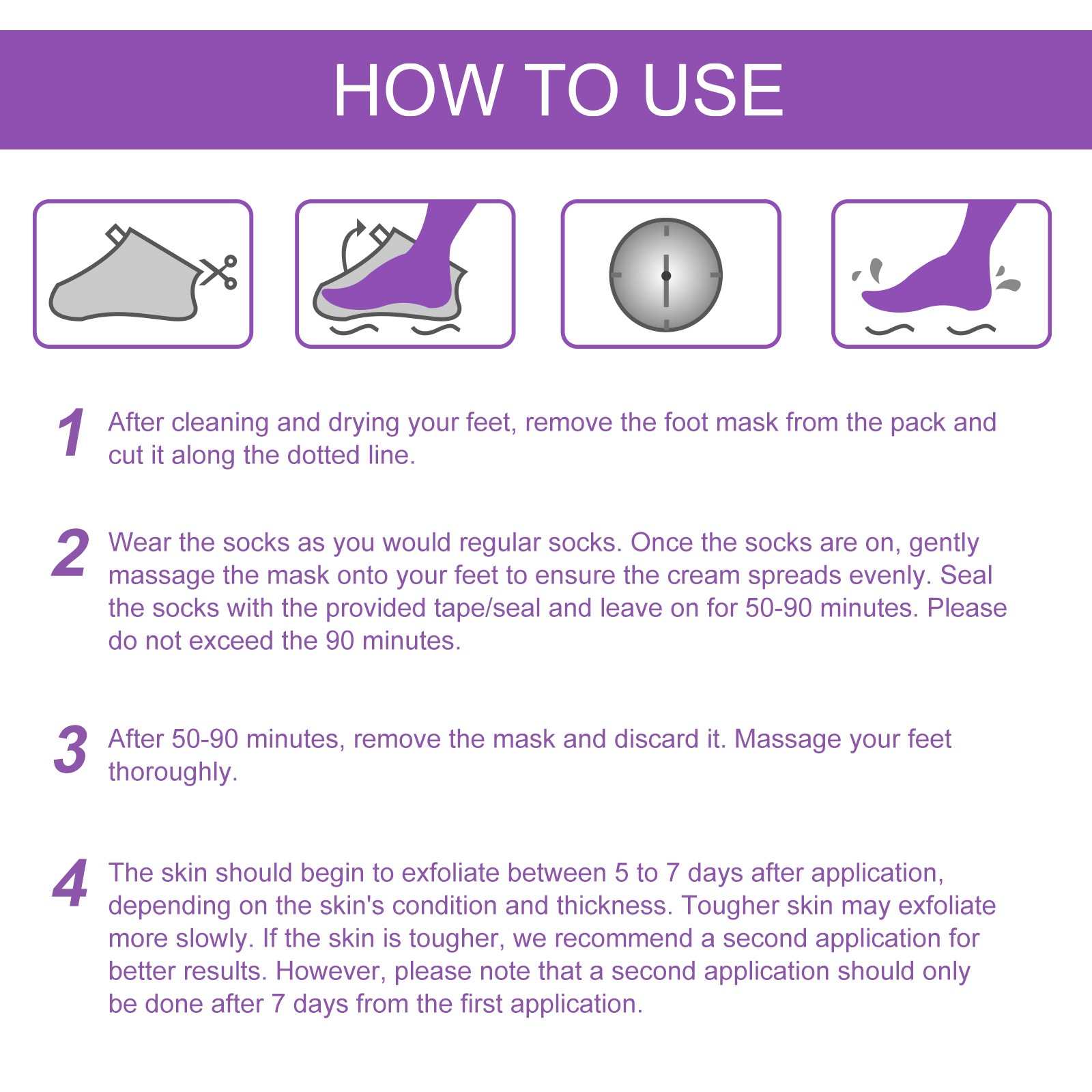 HOW TO USE

1 After cleaning and drying your feet, remove the foot mask from the pack and cut it along the dotted line.

2 Wear the socks as you would regular socks. Once the socks are on, gently massage the mask onto your feet to ensure the cream spreads evenly. Seal the socks with the provided tape/seal and leave on for 50-90 minutes. Please do not exceed the 90 minutes.

3 After 50-90 minutes, remove the mask and discard it. Massage your feet thoroughly.

4 The skin should begin to exfoliate between 5 to 7 days after application, depending on the skin's condition and thickness. Tougher skin may exfoliate more slowly. If the skin is tougher, we recommend a second application for better results. However, please note that a second application should only be done after 7 days from the first application.