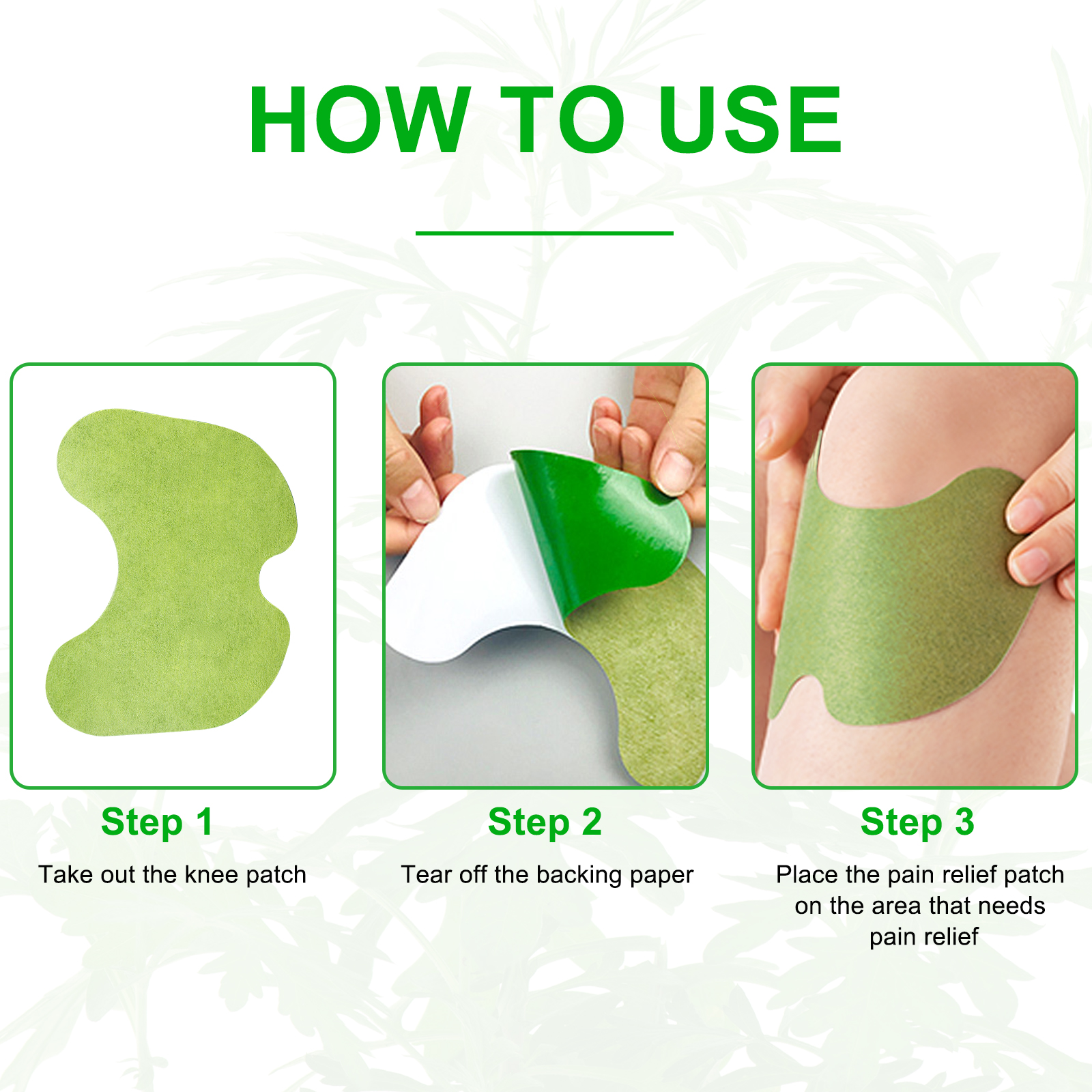 HOW TO USE

Step 1
Take out the knee patch

Step 2
Tear off the backing paper

Step 3
Place the pain relief patch on the area that needs pain relief