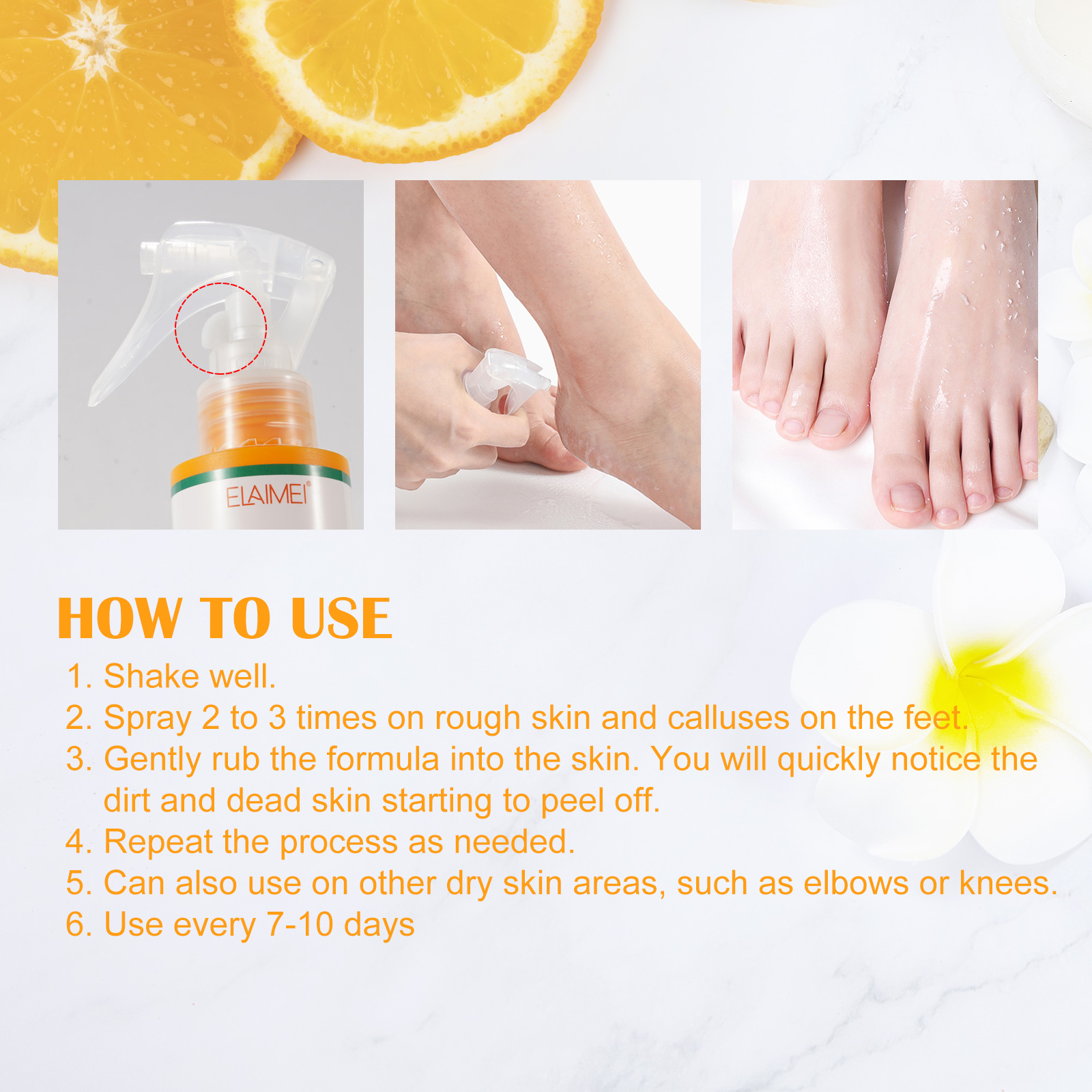 ELAIMEI®

HOW TO USE

1. Shake well.
2. Spray 2 to 3 times on rough skin and calluses on the feet.
3. Gently rub the formula into the skin. You will quickly notice the dirt and dead skin starting to peel off.
4. Repeat the process as needed.
5. Can also use on other dry skin areas, such as elbows or knees.
6. Use every 7-10 days