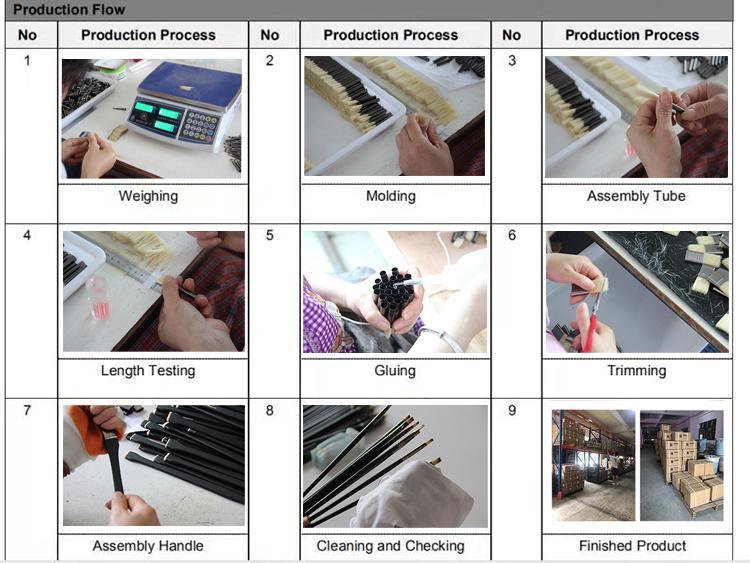 Production Flow

| No | Production Process | No | Production Process | No | Production Process |
|---|---|---|---|---|---|
| 1 | Weighing | 2 | Molding | 3 | Assembly Tube |
| 4 | Length Testing | 5 | Gluing | 6 | Trimming |
| 7 | Assembly Handle | 8 | Cleaning and Checking | 9 | Finished Product |