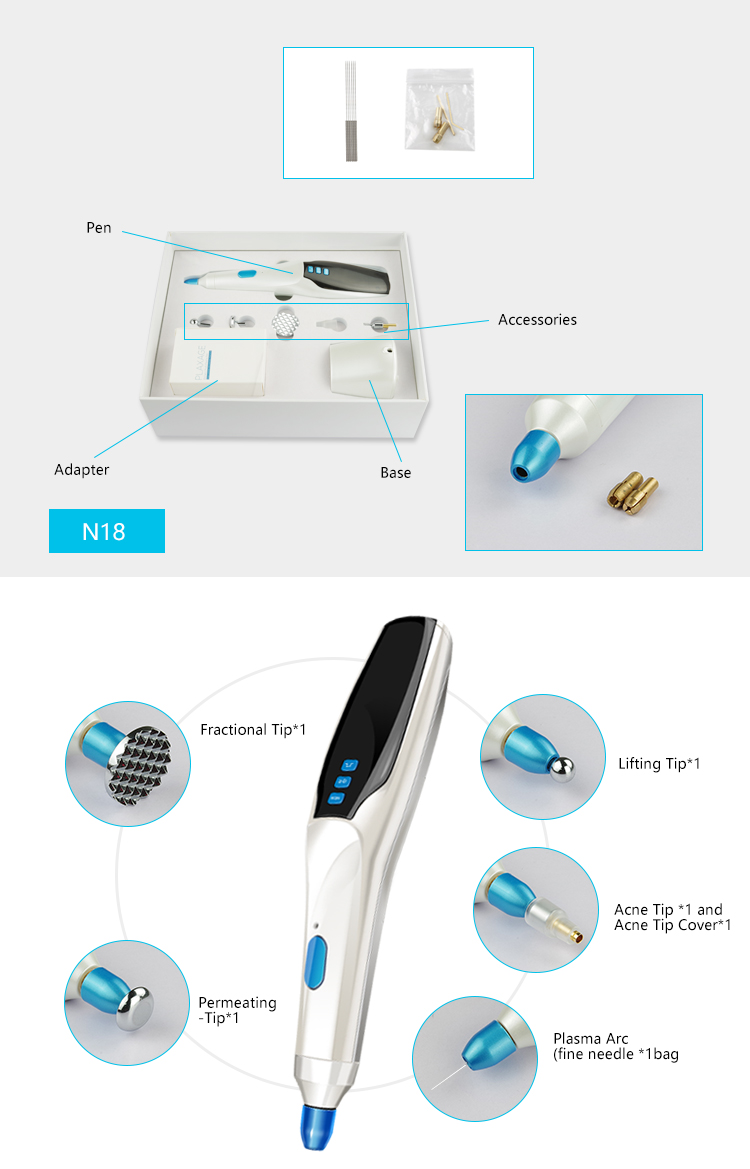 Pen

Accessories

Adapter

Base

N18

Fractional Tip*1

Lifting Tip*1

Acne Tip *1 and Acne Tip Cover*1

Permeating -Tip*1

Plasma Arc (fine needle *1bag