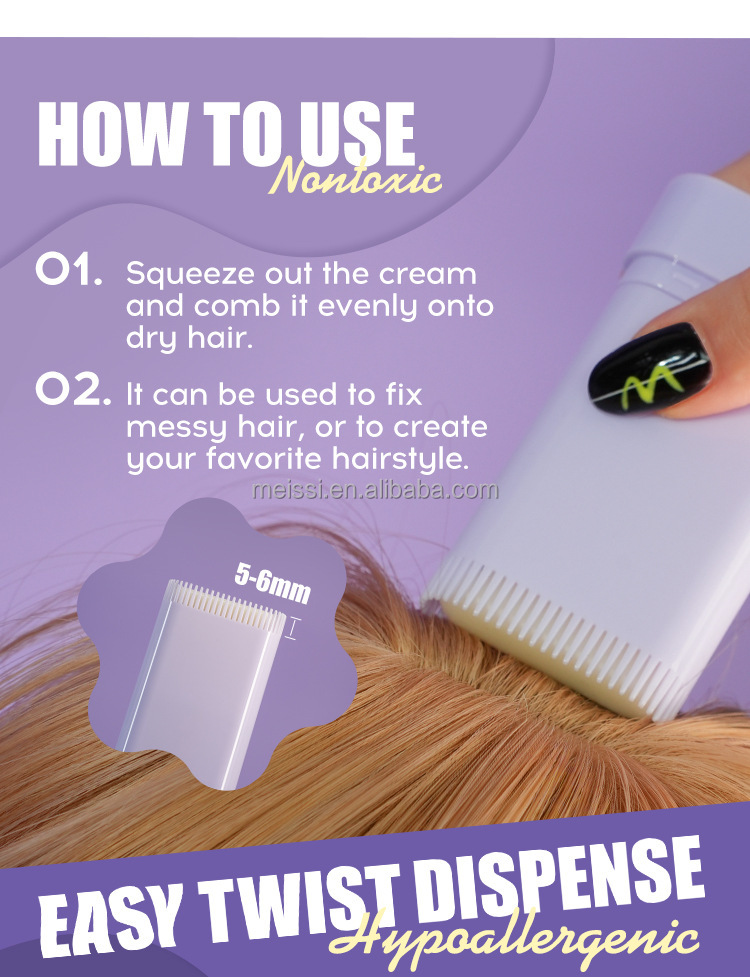 HOW TO USE
Nontoxic

01. Squeeze out the cream and comb it evenly onto dry hair.

02. It can be used to fix messy hair, or to create your favorite hairstyle.

meissi.en.alibaba.com

5-6mm

EASY TWIST DISPENSE
Hypoallergenic