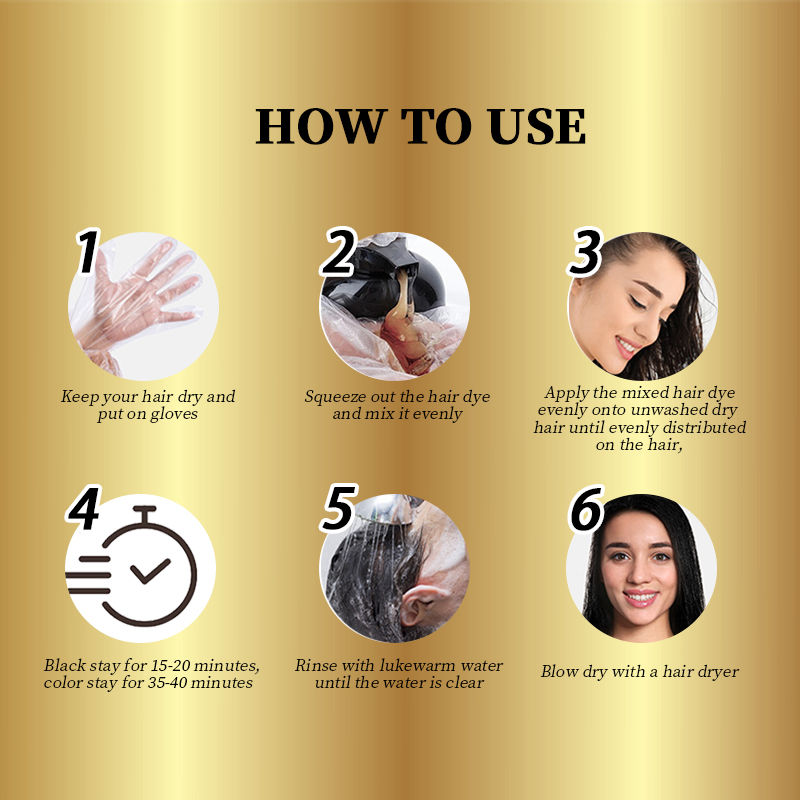 HOW TO USE

1

Keep your hair dry and put on gloves

2

Squeeze out the hair dye and mix it evenly

3

Apply the mixed hair dye evenly onto unwashed dry hair until evenly distributed on the hair,

4

Black stay for 15-20 minutes, color stay for 35-40 minutes

5

Rinse with lukewarm water until the water is clear

6

Blow dry with a hair dryer