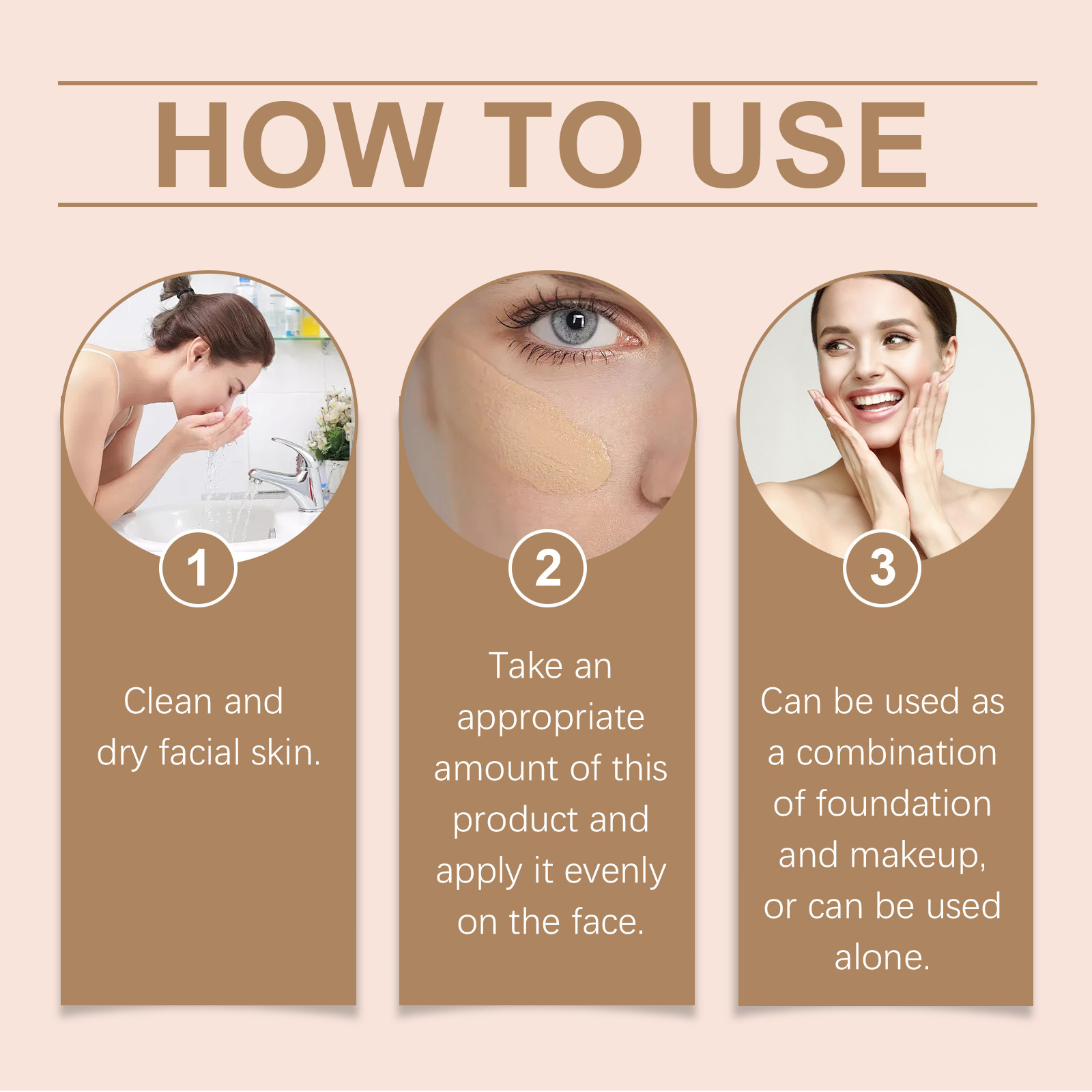 HOW TO USE

1

Clean and dry facial skin.

2

Take an appropriate amount of this product and apply it evenly on the face.

3

Can be used as a combination of foundation and makeup, or can be used alone.