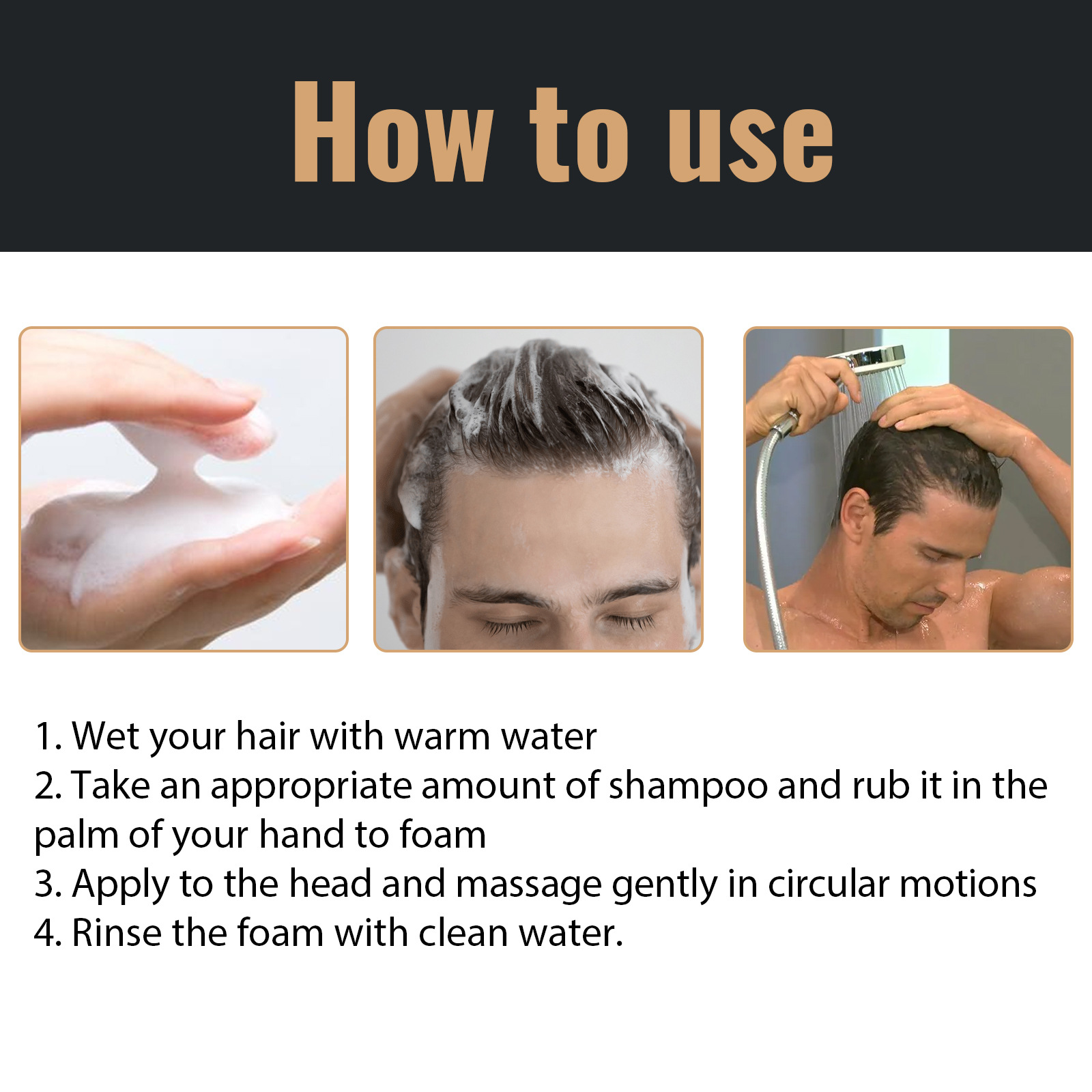 How to use

1. Wet your hair with warm water
2. Take an appropriate amount of shampoo and rub it in the palm of your hand to foam
3. Apply to the head and massage gently in circular motions
4. Rinse the foam with clean water.