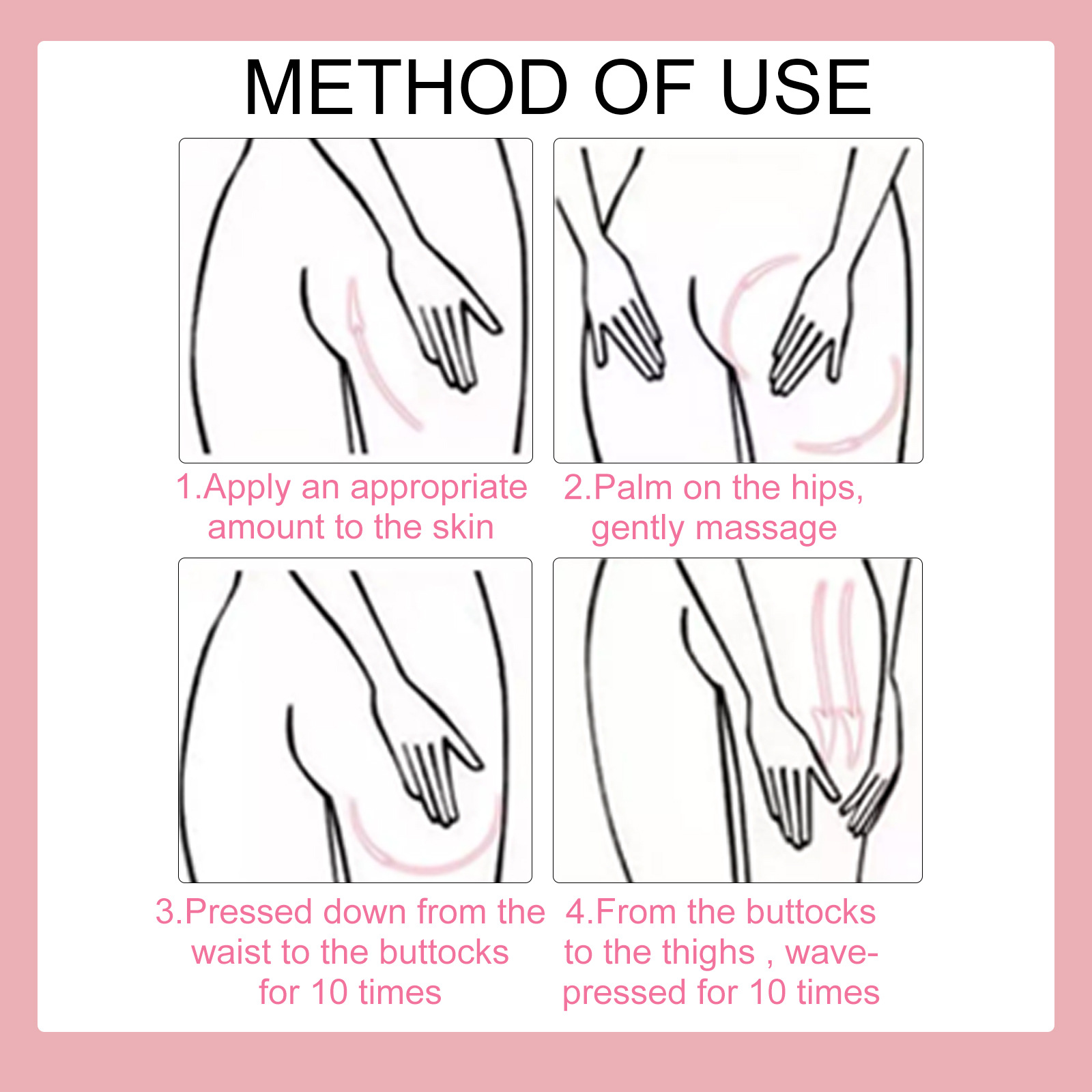 METHOD OF USE

1.Apply an appropriate amount to the skin

2.Palm on the hips, gently massage

3.Pressed down from the waist to the buttocks for 10 times

4.From the buttocks to the thighs , wave-pressed for 10 times