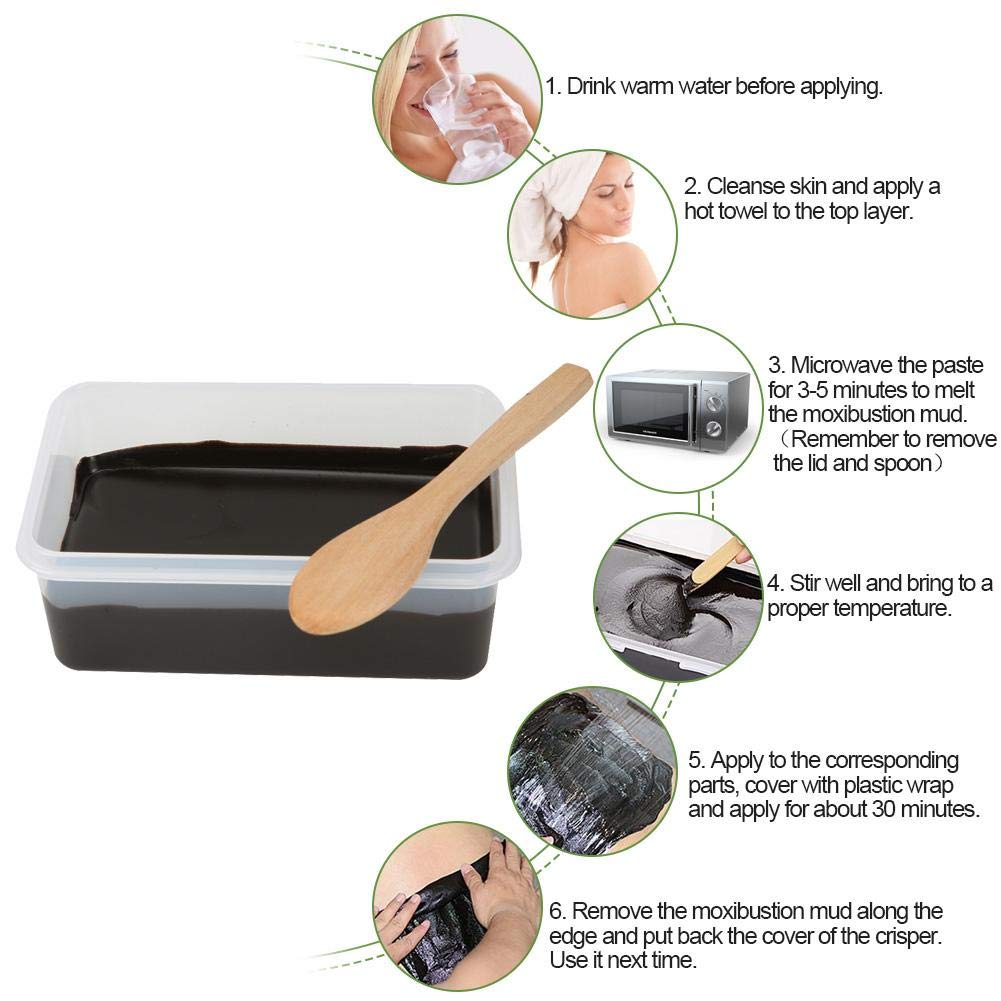 1. Drink warm water before applying.

2. Cleanse skin and apply a hot towel to the top layer.

3. Microwave the paste for 3-5 minutes to melt the moxibustion mud. （Remember to remove the lid and spoon）

4. Stir well and bring to a proper temperature.

5. Apply to the corresponding parts, cover with plastic wrap and apply for about 30 minutes.

6. Remove the moxibustion mud along the edge and put back the cover of the crisper. Use it next time.