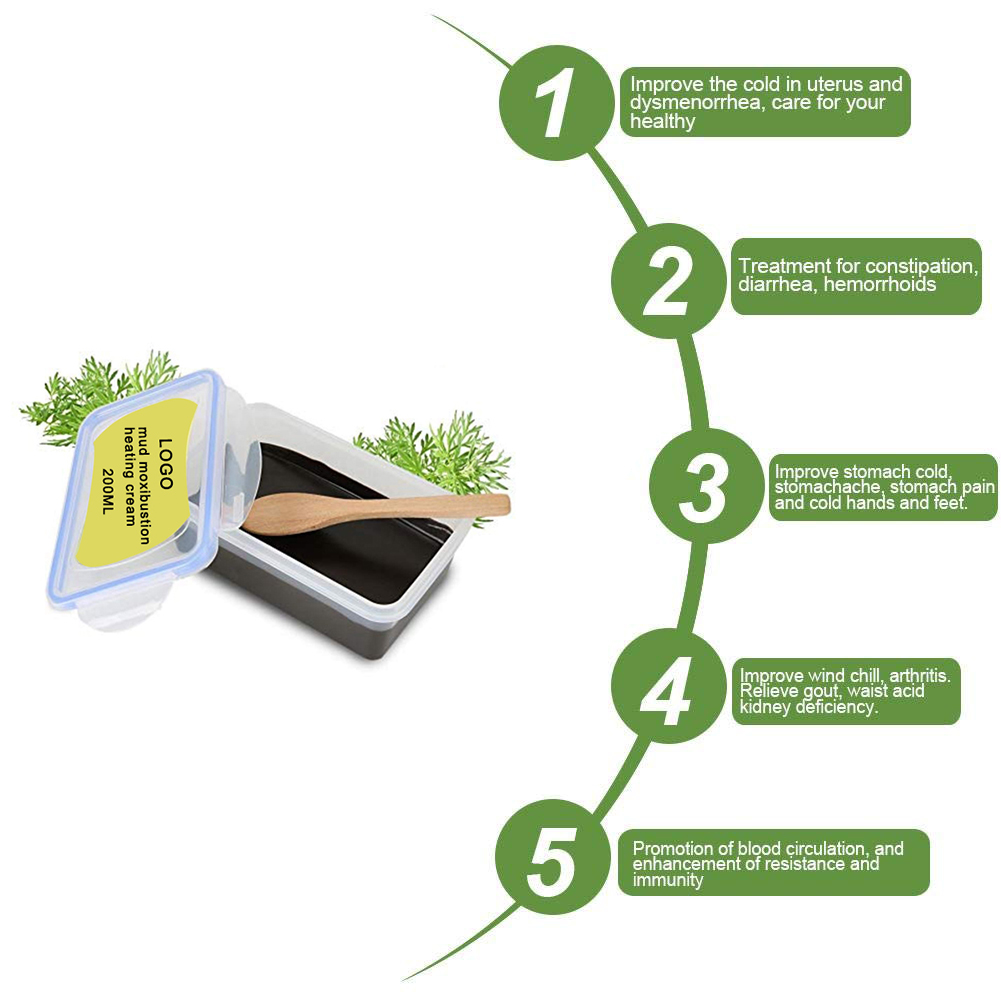 LOGO
mud moxibustion heating cream
200ML

1
Improve the cold in uterus and dysmenorrhea, care for your healthy

2
Treatment for constipation, diarrhea, hemorrhoids

3
Improve stomach cold, stomachache, stomach pain and cold hands and feet.

4
Improve wind chill, arthritis. Relieve gout, waist acid kidney deficiency.

5
Promotion of blood circulation, and enhancement of resistance and immunity