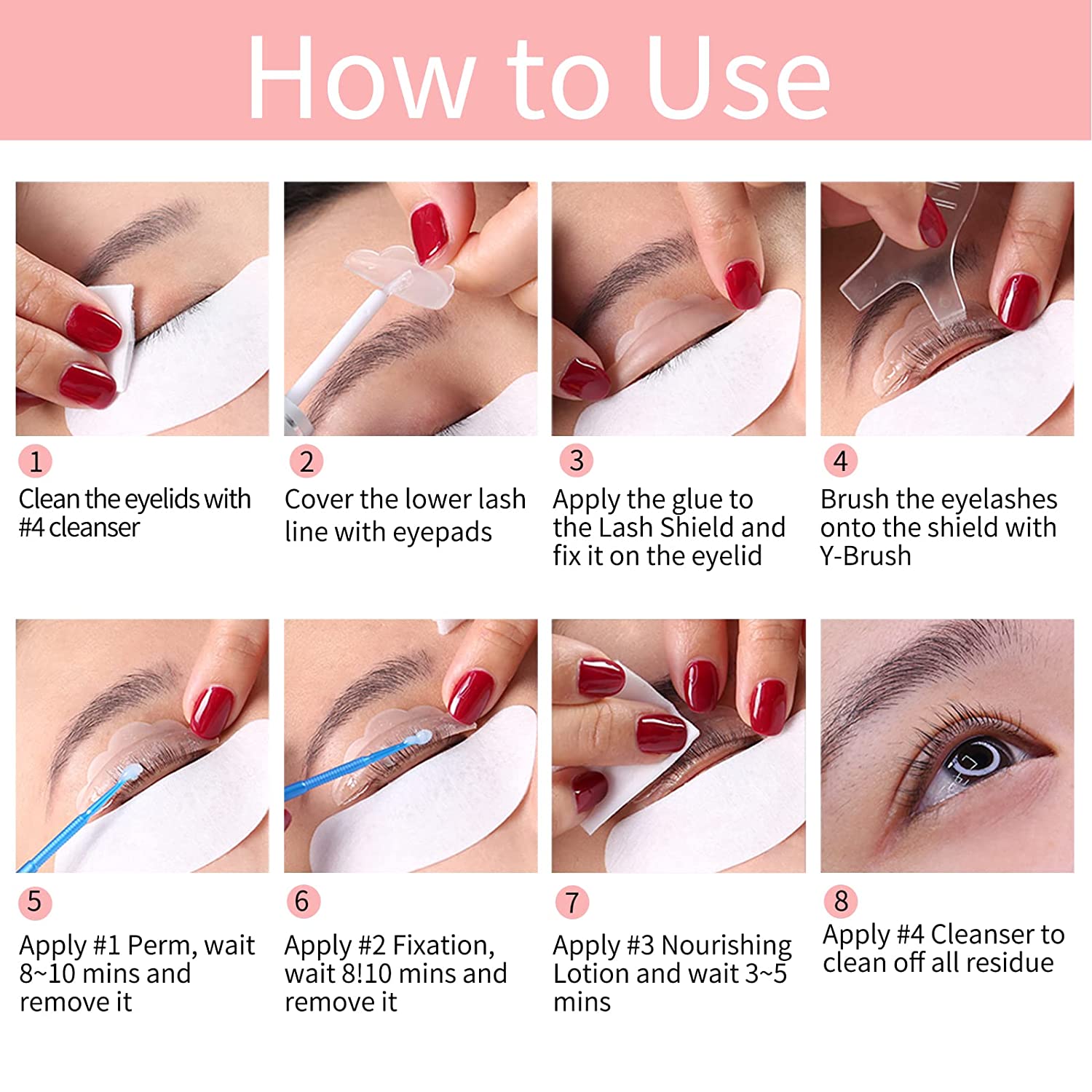 How to Use

1
Clean the eyelids with #4 cleanser

2
Cover the lower lash line with eyepads

3
Apply the glue to the Lash Shield and fix it on the eyelid

4
Brush the eyelashes onto the shield with Y-Brush

5
Apply #1 Perm, wait 8~10 mins and remove it

6
Apply #2 Fixation, wait 8!10 mins and remove it

7
Apply #3 Nourishing Lotion and wait 3~5 mins

8
Apply #4 Cleanser to clean off all residue