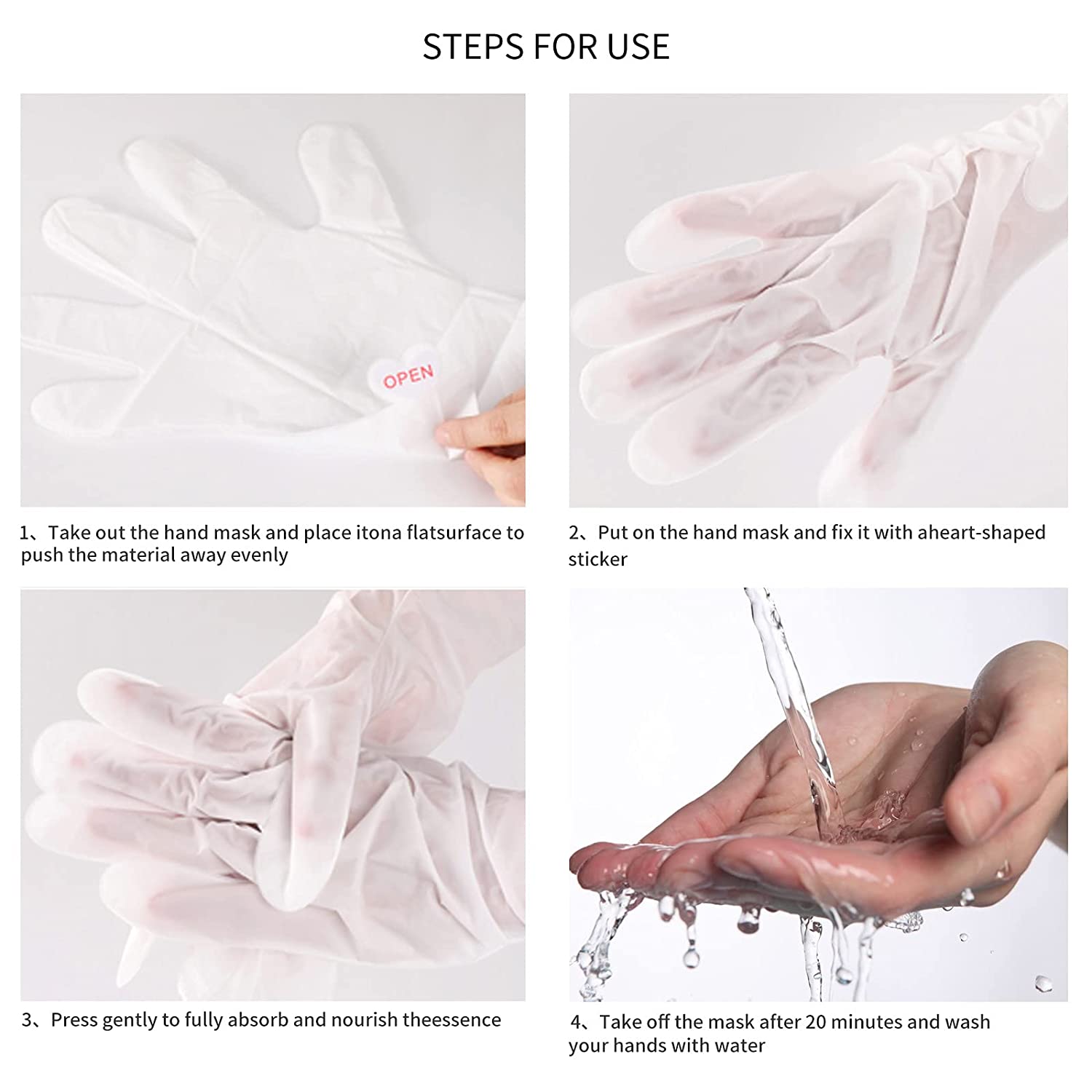 STEPS FOR USE

OPEN

1、Take out the hand mask and place itona flatsurface to push the material away evenly

2、Put on the hand mask and fix it with aheart-shaped sticker

3、Press gently to fully absorb and nourish theessence

4、Take off the mask after 20 minutes and wash your hands with water