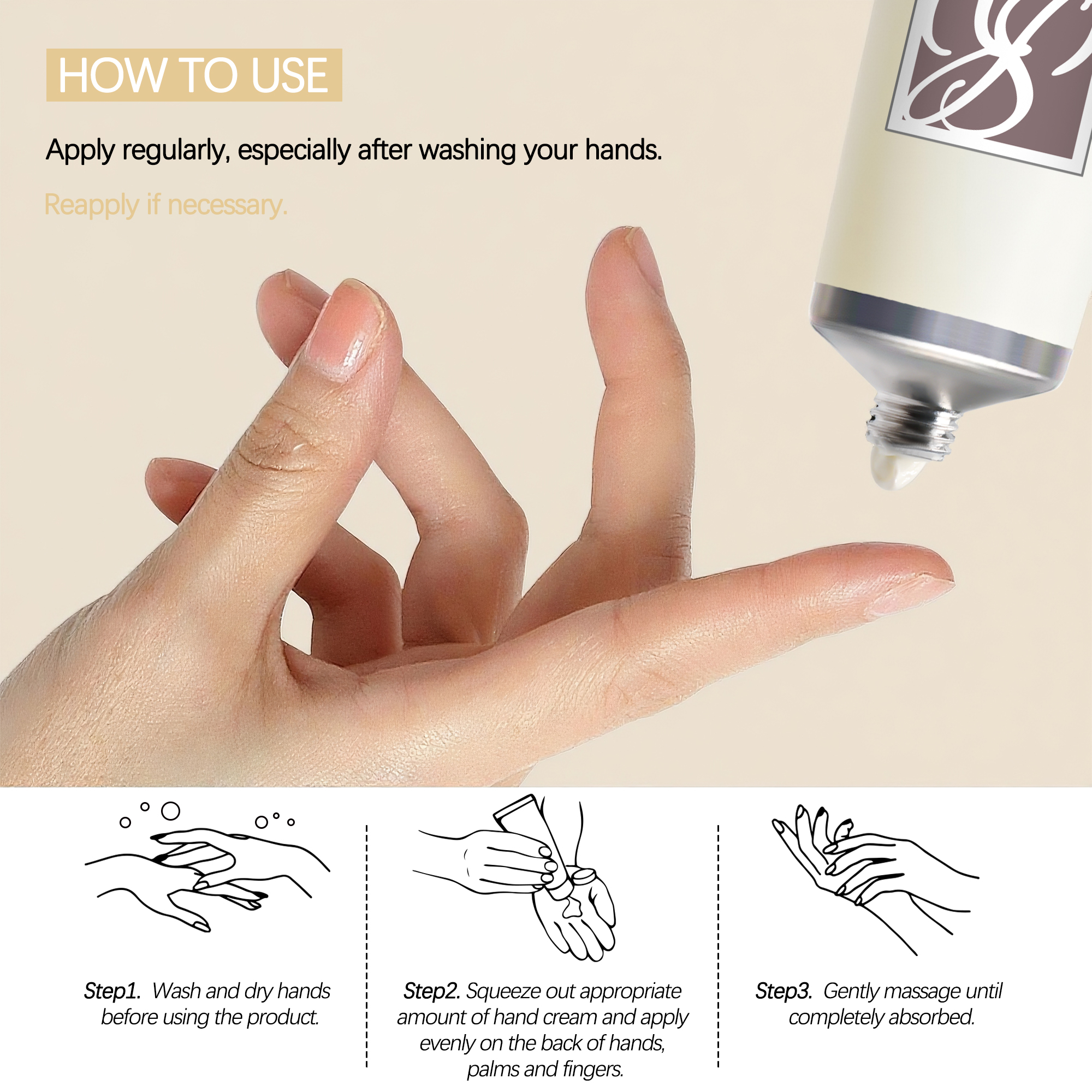 HOW TO USE

Apply regularly, especially after washing your hands.

Reapply if necessary.

Step1. Wash and dry hands before using the product.

Step2. Squeeze out appropriate amount of hand cream and apply evenly on the back of hands, palms and fingers.

Step3. Gently massage until completely absorbed.