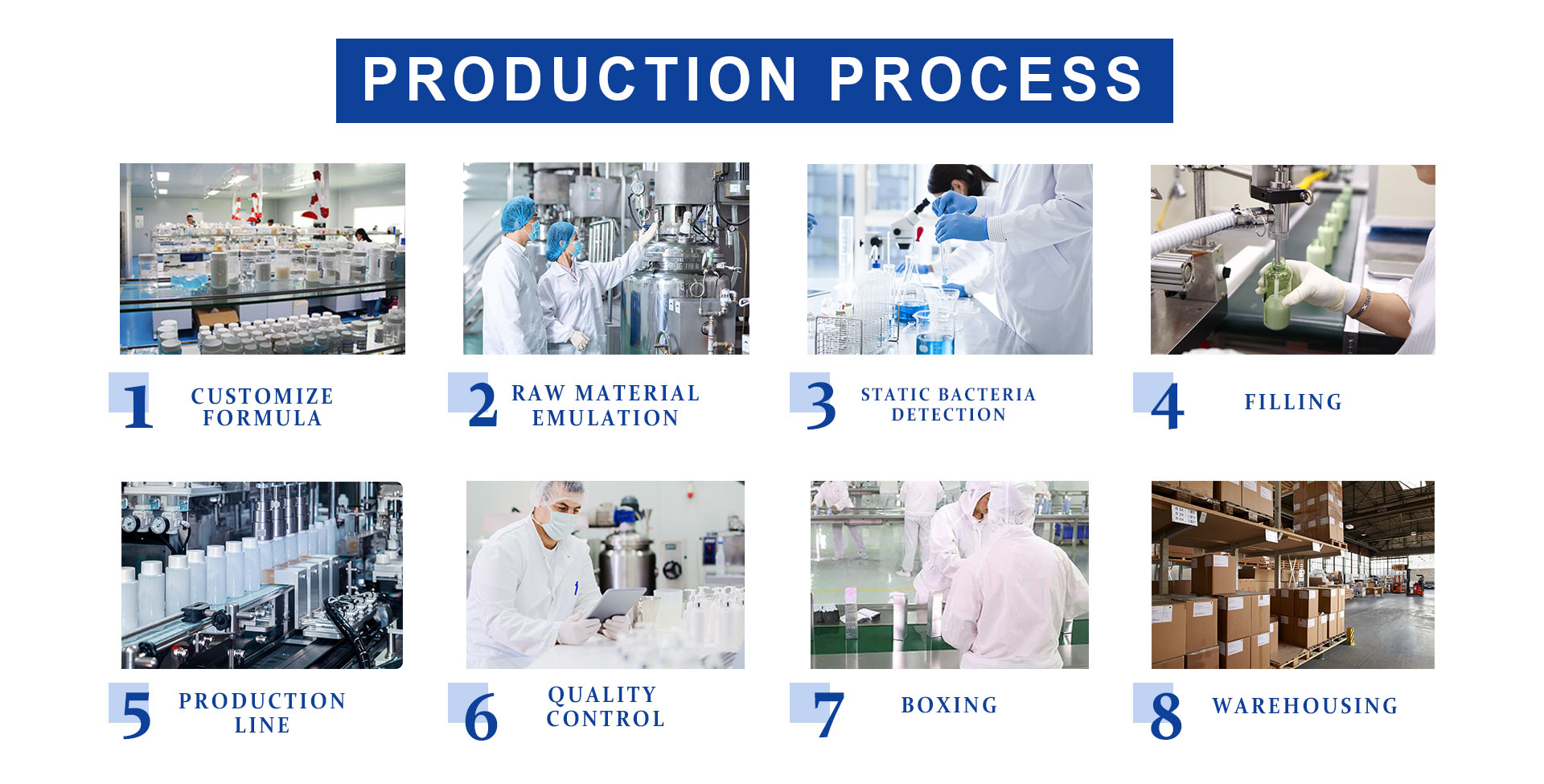 PRODUCTION PROCESS

1 CUSTOMIZE FORMULA

2 RAW MATERIAL EMULATION

3 STATIC BACTERIA DETECTION

4 FILLING

5 PRODUCTION LINE

6 QUALITY CONTROL

7 BOXING

8 WAREHOUSING