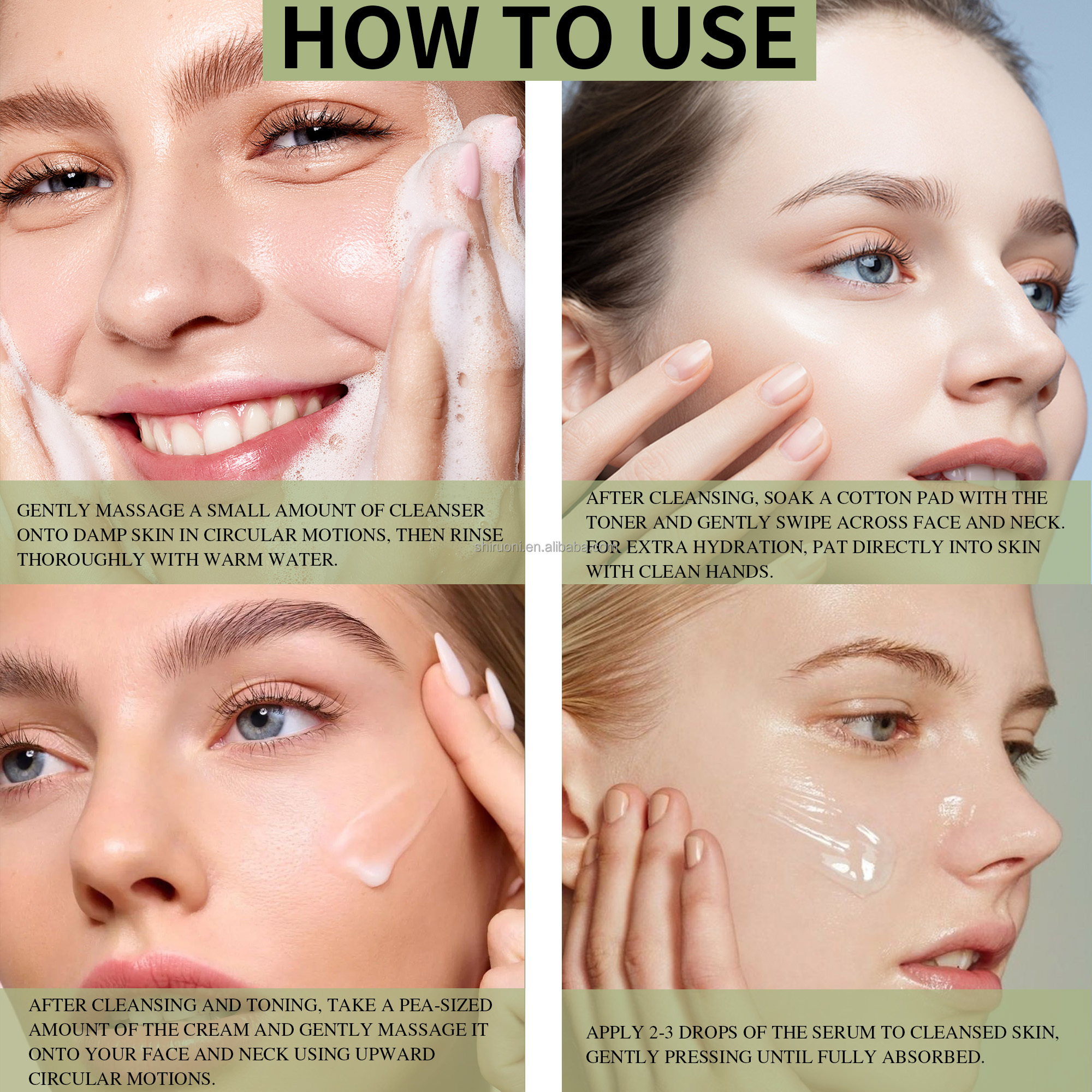 HOW TO USE

GENTLY MASSAGE A SMALL AMOUNT OF CLEANSER ONTO DAMP SKIN IN CIRCULAR MOTIONS, THEN RINSE THOROUGHLY WITH WARM WATER.

AFTER CLEANSING, SOAK A COTTON PAD WITH THE TONER AND GENTLY SWIPE ACROSS FACE AND NECK. FOR EXTRA HYDRATION, PAT DIRECTLY INTO SKIN WITH CLEAN HANDS.

shiruoni.en.alibaba.com

AFTER CLEANSING AND TONING, TAKE A PEA-SIZED AMOUNT OF THE CREAM AND GENTLY MASSAGE IT ONTO YOUR FACE AND NECK USING UPWARD CIRCULAR MOTIONS.

APPLY 2-3 DROPS OF THE SERUM TO CLEANSED SKIN, GENTLY PRESSING UNTIL FULLY ABSORBED.