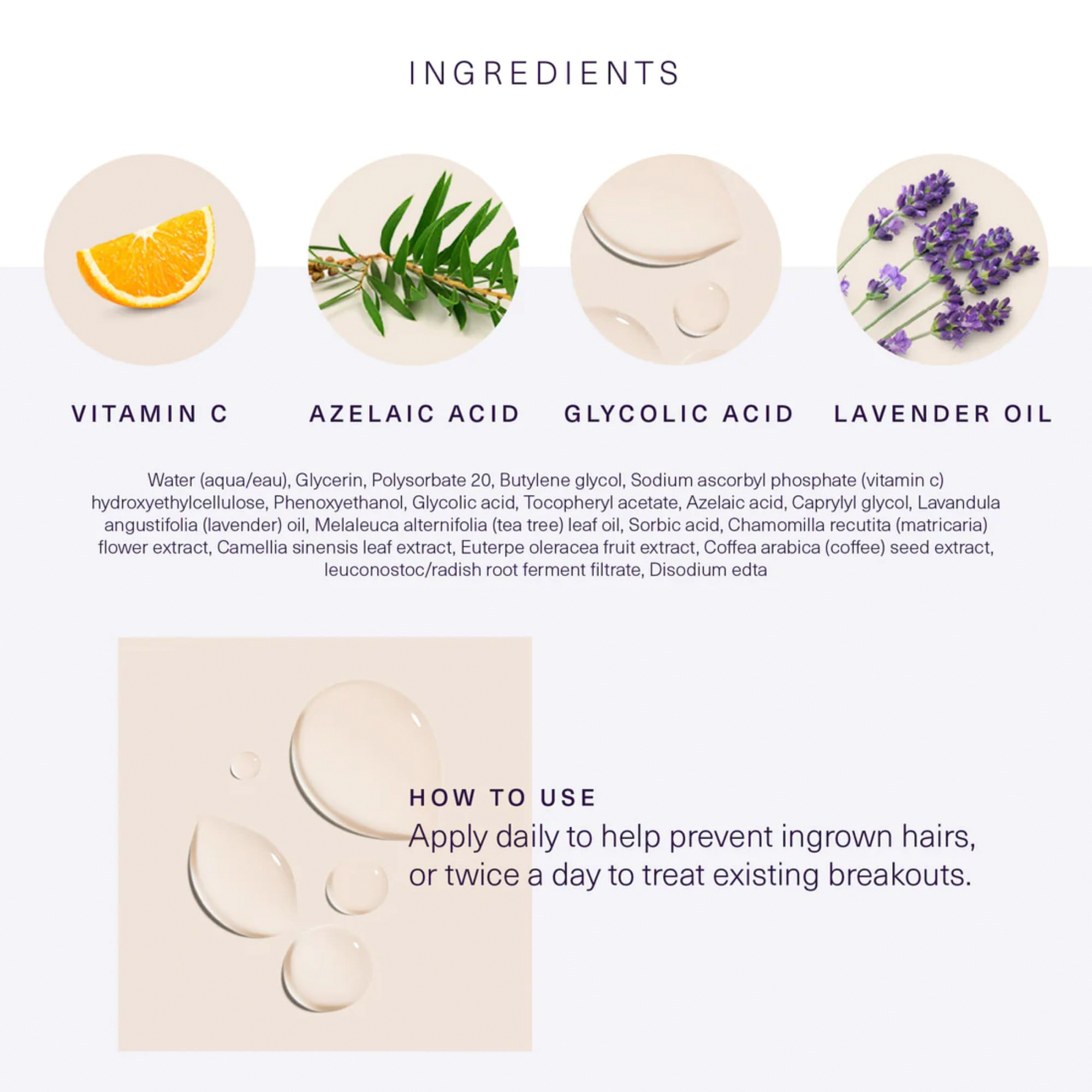 INGREDIENTS

VITAMIN C

AZELAIC ACID

GLYCOLIC ACID

LAVENDER OIL

Water (aqua/eau), Glycerin, Polysorbate 20, Butylene glycol, Sodium ascorbyl phosphate (vitamin c) hydroxyethylcellulose, Phenoxyethanol, Glycolic acid, Tocopheryl acetate, Azelaic acid, Caprylyl glycol, Lavandula angustifolia (lavender) oil, Melaleuca alternifolia (tea tree) leaf oil, Sorbic acid, Chamomilla recutita (matricaria) flower extract, Camellia sinensis leaf extract, Euterpe oleracea fruit extract, Coffea arabica (coffee) seed extract, leuconostoc/radish root ferment filtrate, Disodium edta

HOW TO USE

Apply daily to help prevent ingrown hairs, or twice a day to treat existing breakouts.