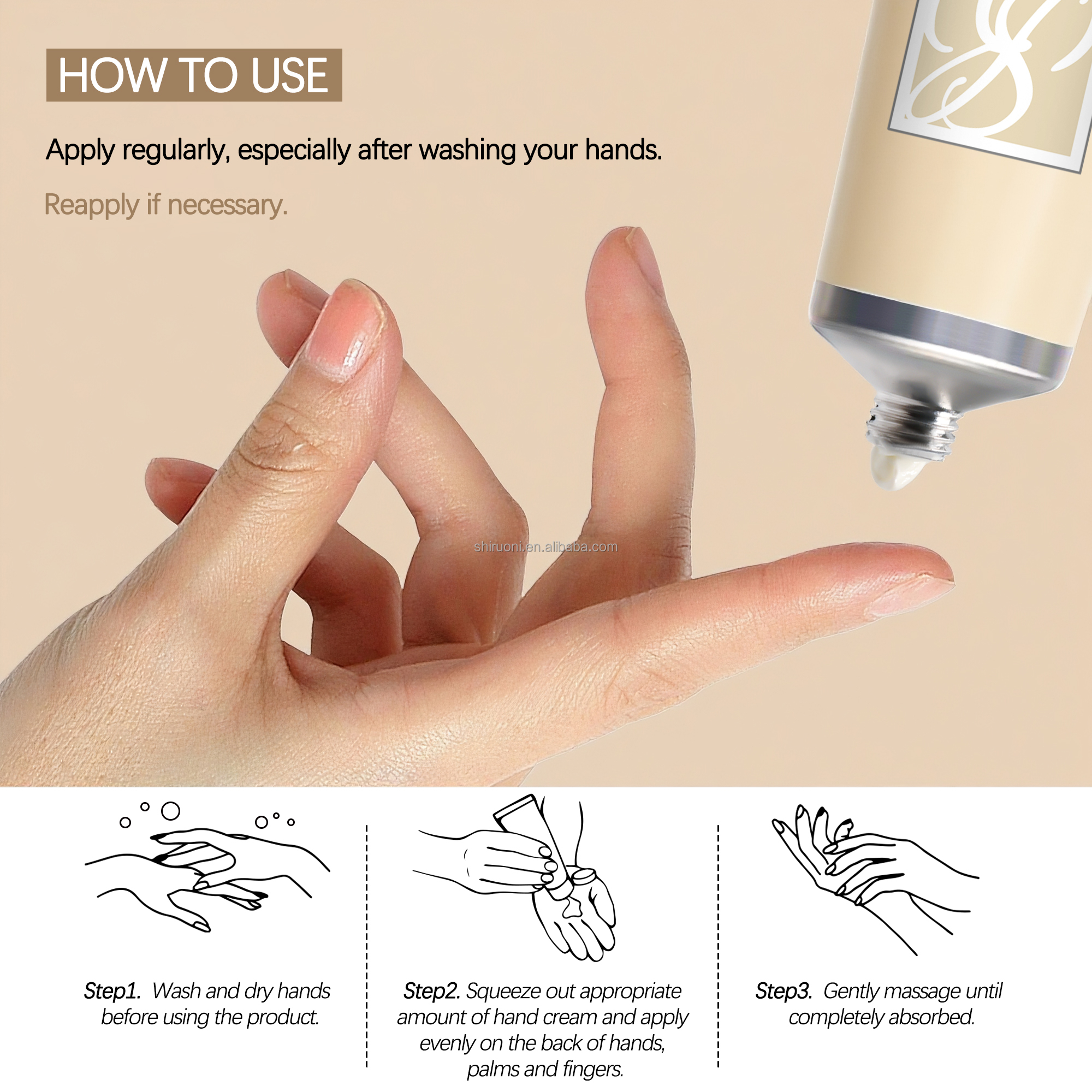 HOW TO USE

Apply regularly, especially after washing your hands.

Reapply if necessary.

shiruoni.en.alibaba.com

Step1. Wash and dry hands before using the product.

Step2. Squeeze out appropriate amount of hand cream and apply evenly on the back of hands, palms and fingers.

Step3. Gently massage until completely absorbed.