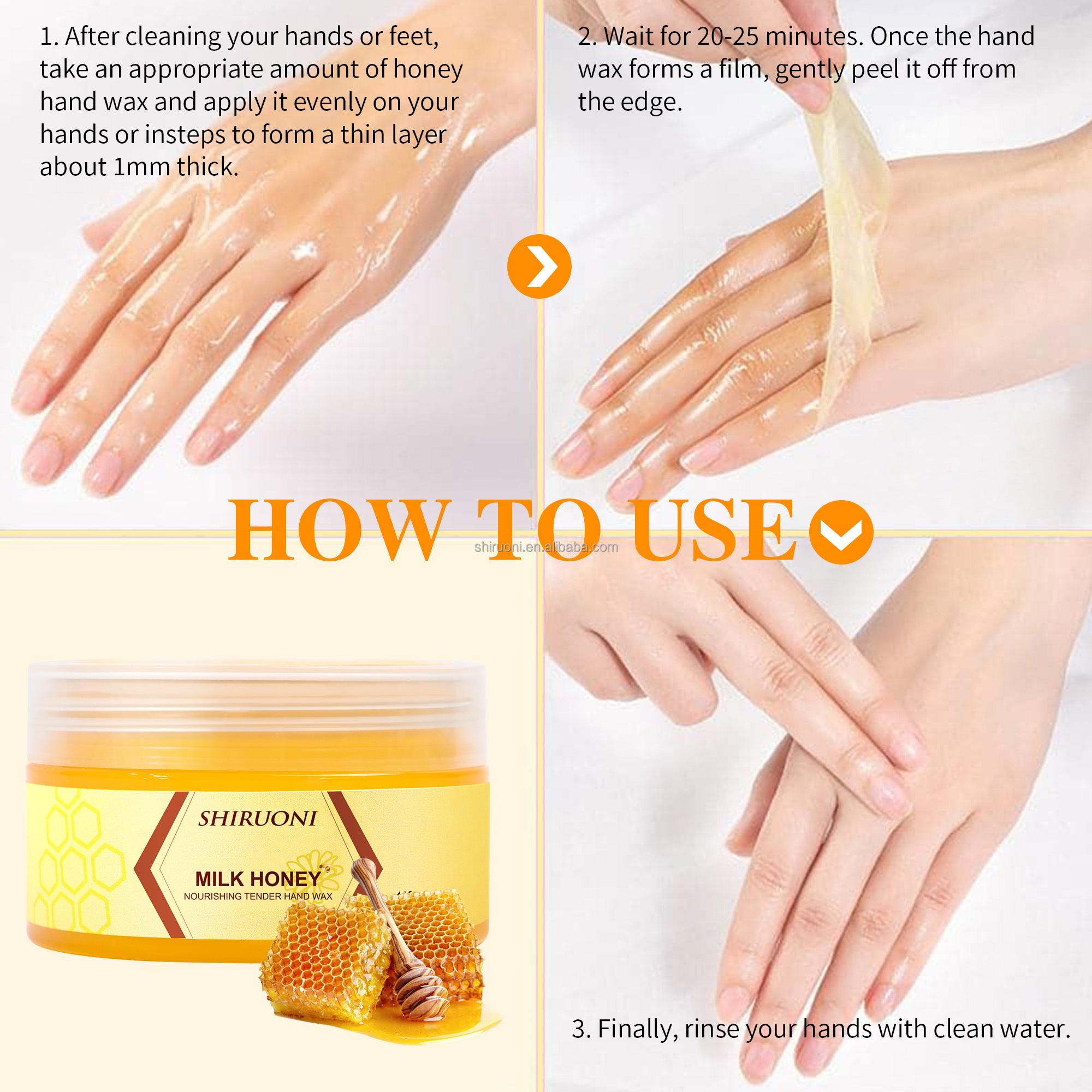 1. After cleaning your hands or feet, take an appropriate amount of honey hand wax and apply it evenly on your hands or insteps to form a thin layer about 1mm thick.

2. Wait for 20-25 minutes. Once the hand wax forms a film, gently peel it off from the edge.

HOW TO USE

shiruoni.en.alibaba.com

SHIRUONI

MILK HONEY

NOURISHING TENDER HAND WAX

3. Finally, rinse your hands with clean water.