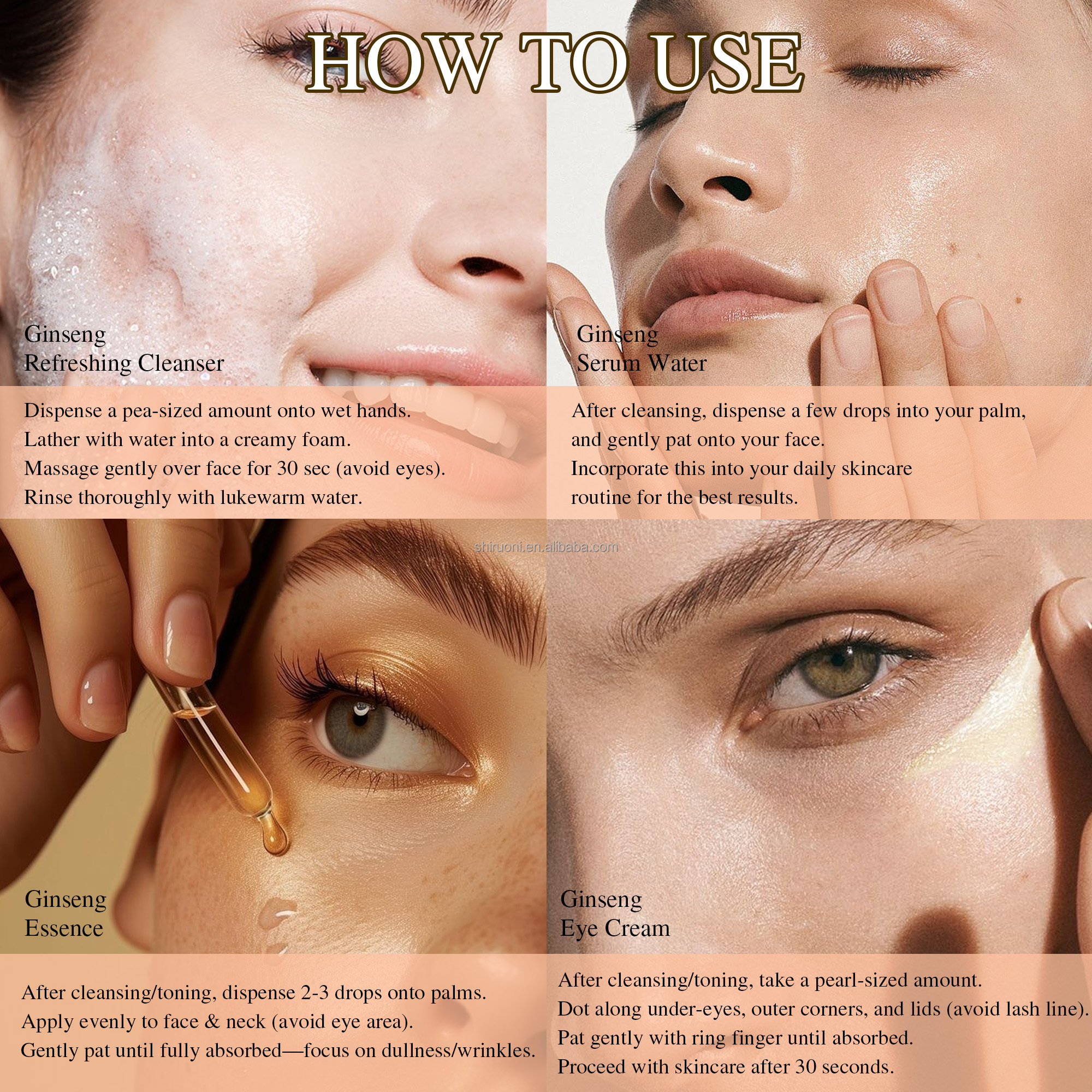 HOW TO USE

Ginseng
Refreshing Cleanser

Dispense a pea-sized amount onto wet hands.
Lather with water into a creamy foam.
Massage gently over face for 30 sec (avoid eyes).
Rinse thoroughly with lukewarm water.

Ginseng
Serum Water

After cleansing, dispense a few drops into your palm, and gently pat onto your face.
Incorporate this into your daily skincare routine for the best results.

shiruoni.en.alibaba.com

Ginseng
Essence

After cleansing/toning, dispense 2-3 drops onto palms.
Apply evenly to face & neck (avoid eye area).
Gently pat until fully absorbed—focus on dullness/wrinkles.

Ginseng
Eye Cream

After cleansing/toning, take a pearl-sized amount.
Dot along under-eyes, outer corners, and lids (avoid lash line).
Pat gently with ring finger until absorbed.
Proceed with skincare after 30 seconds.