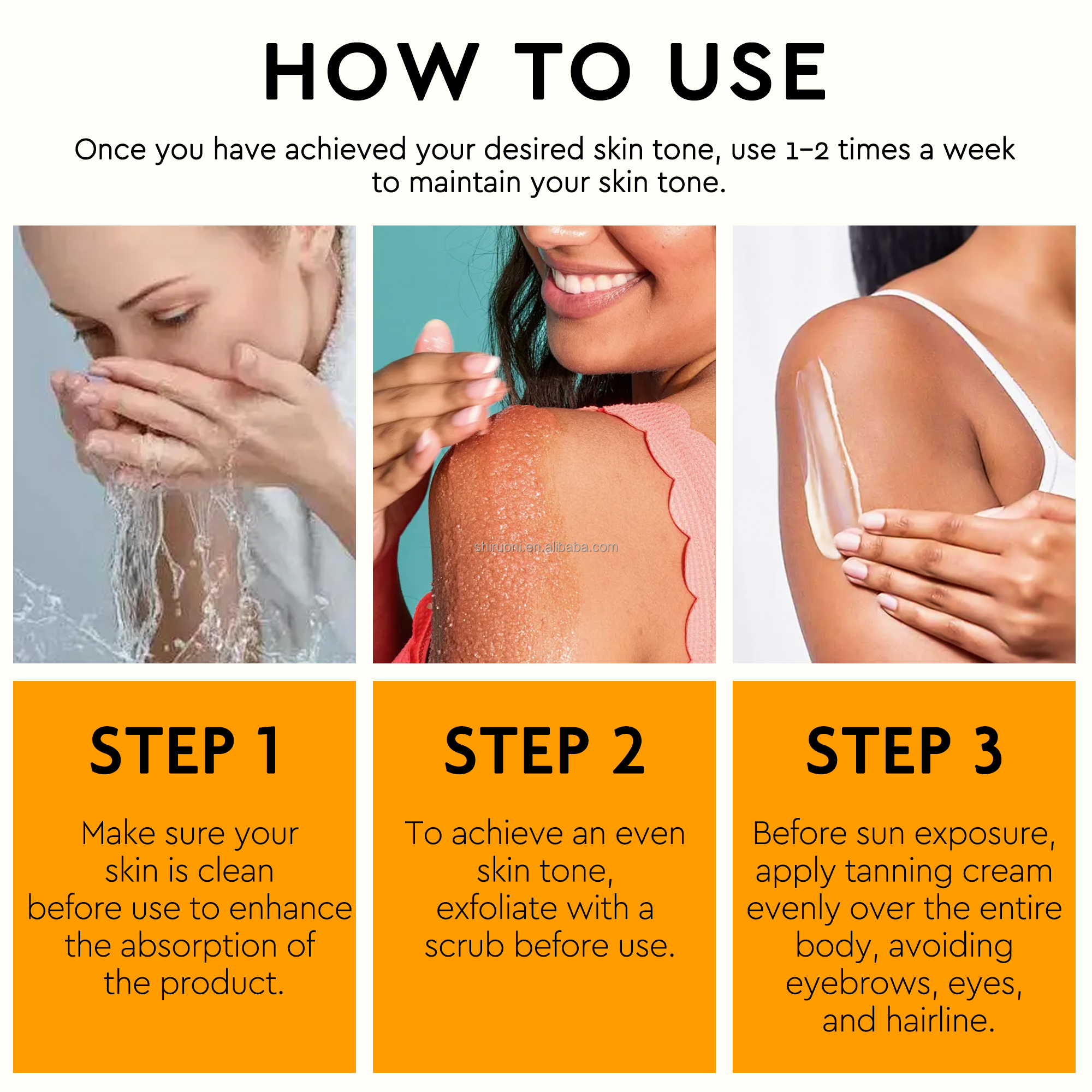 HOW TO USE

Once you have achieved your desired skin tone, use 1-2 times a week to maintain your skin tone.

shiruoni.en.alibaba.com

STEP 1

Make sure your skin is clean before use to enhance the absorption of the product.

STEP 2

To achieve an even skin tone, exfoliate with a scrub before use.

STEP 3

Before sun exposure, apply tanning cream evenly over the entire body, avoiding eyebrows, eyes, and hairline.