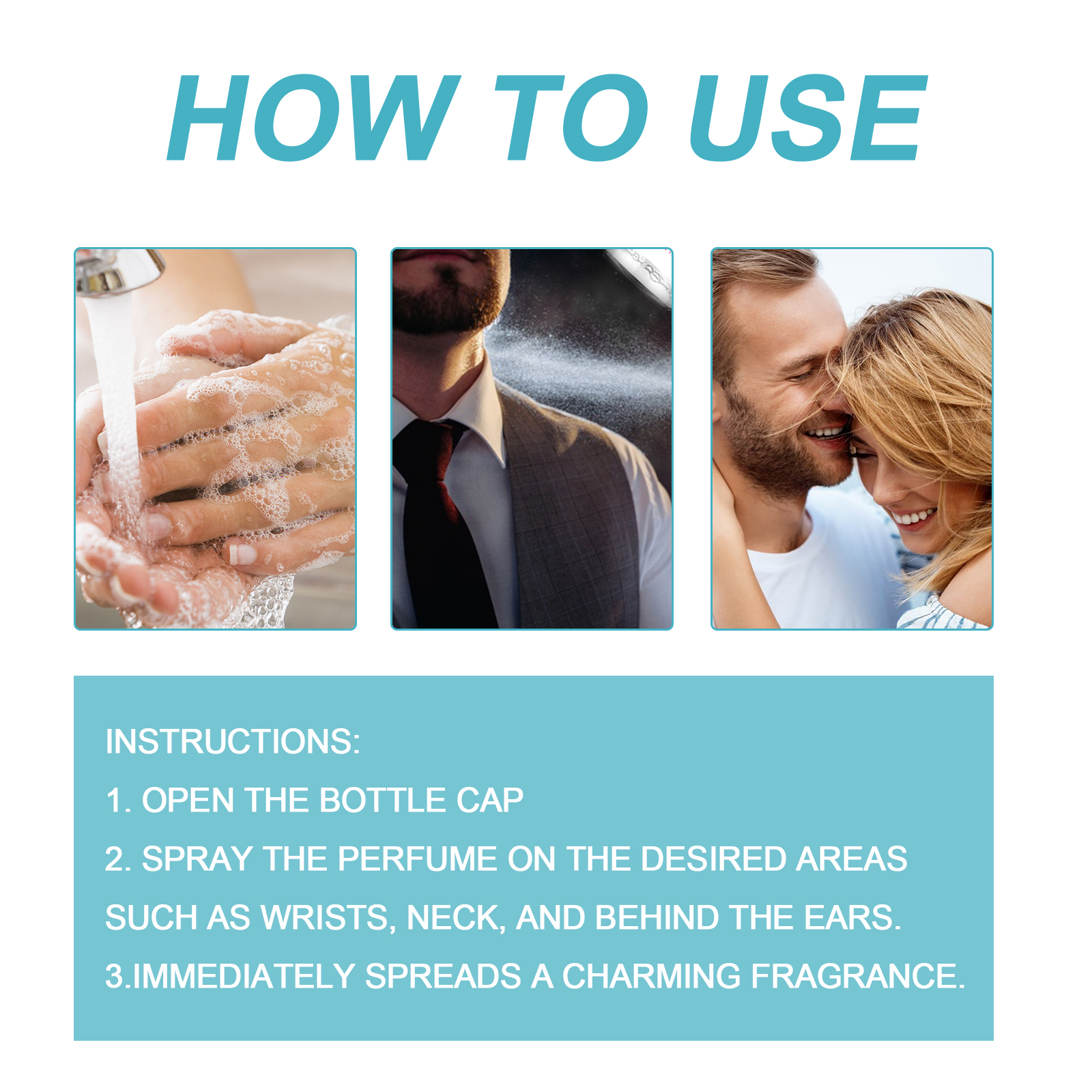 HOW TO USE

INSTRUCTIONS:
1. OPEN THE BOTTLE CAP
2. SPRAY THE PERFUME ON THE DESIRED AREAS SUCH AS WRISTS, NECK, AND BEHIND THE EARS.
3.IMMEDIATELY SPREADS A CHARMING FRAGRANCE.