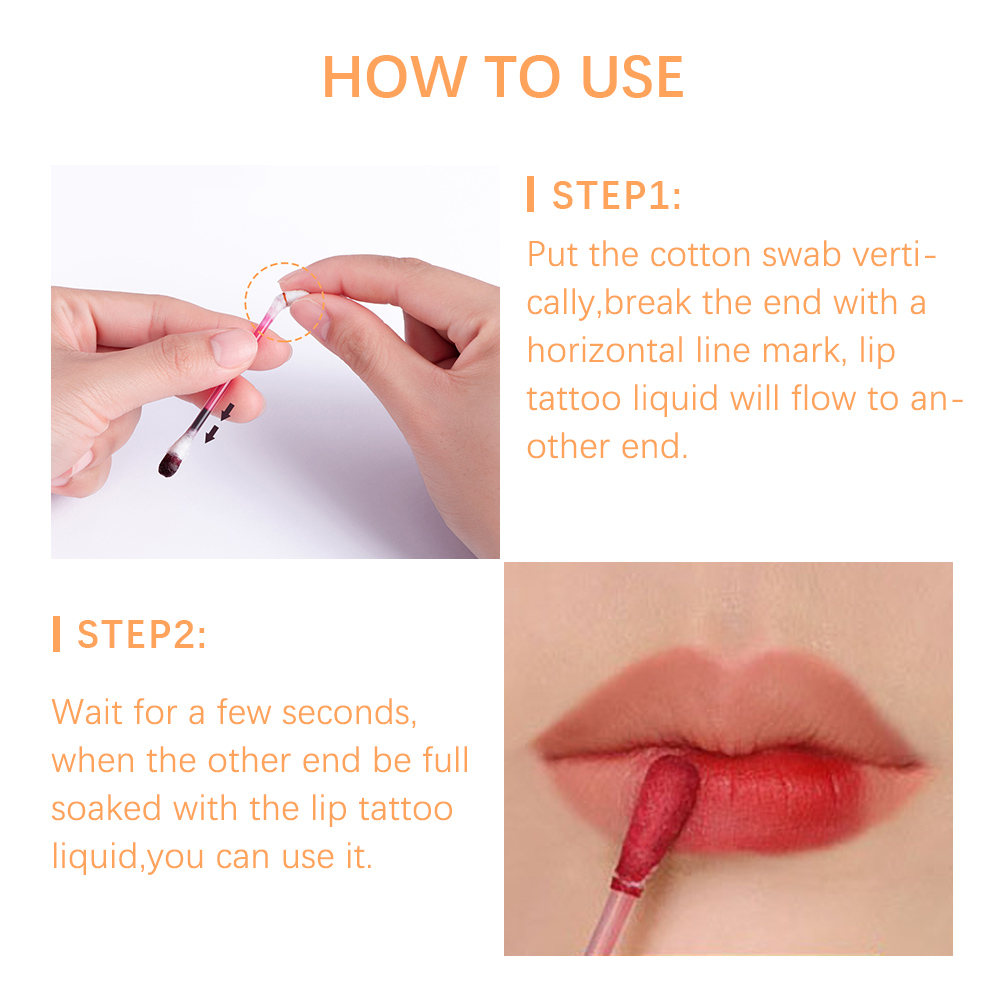 HOW TO USE

STEP1:

Put the cotton swab vertically,break the end with a horizontal line mark, lip tattoo liquid will flow to another end.

STEP2:

Wait for a few seconds, when the other end be full soaked with the lip tattoo liquid,you can use it.