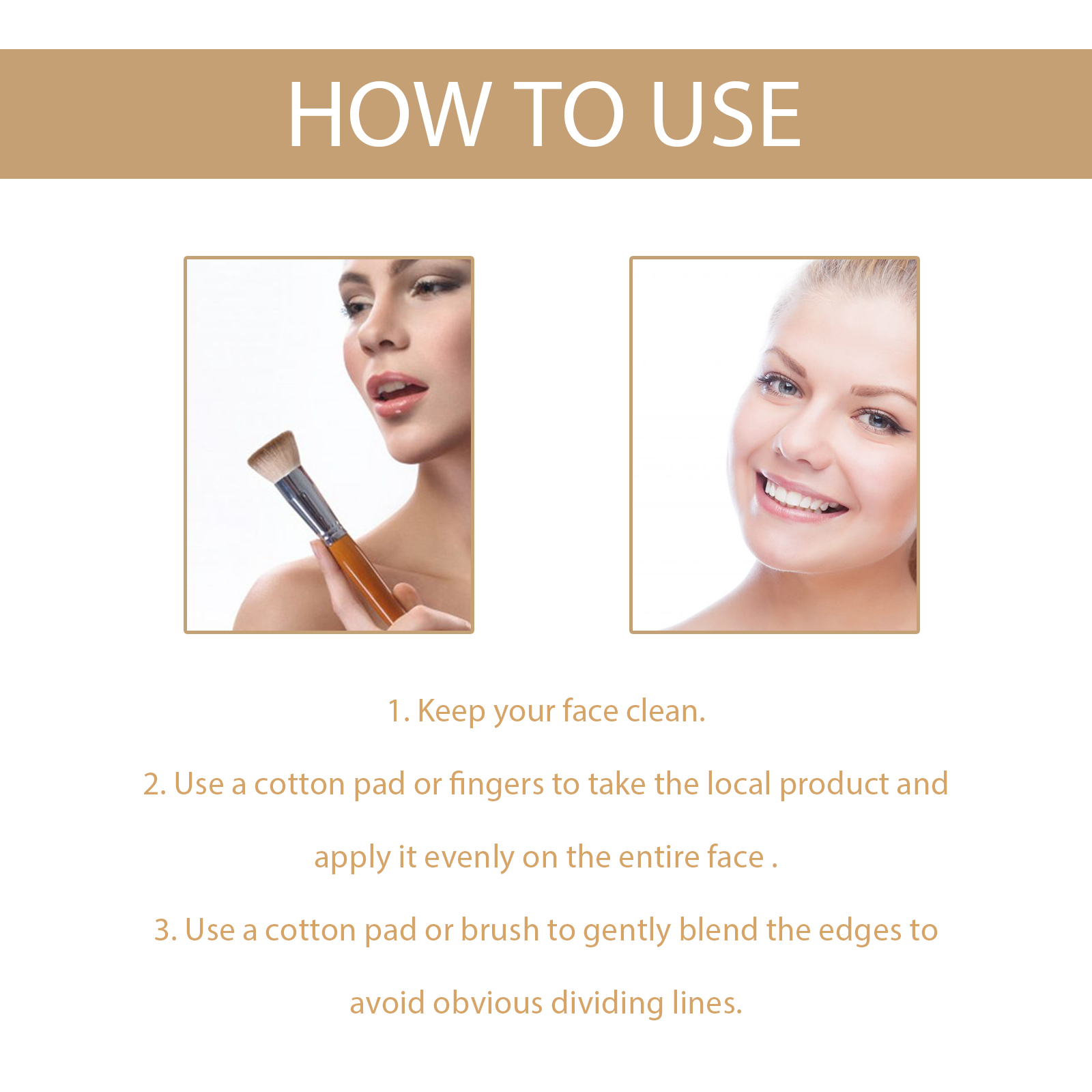 HOW TO USE

1. Keep your face clean.

2. Use a cotton pad or fingers to take the local product and apply it evenly on the entire face .

3. Use a cotton pad or brush to gently blend the edges to avoid obvious dividing lines.