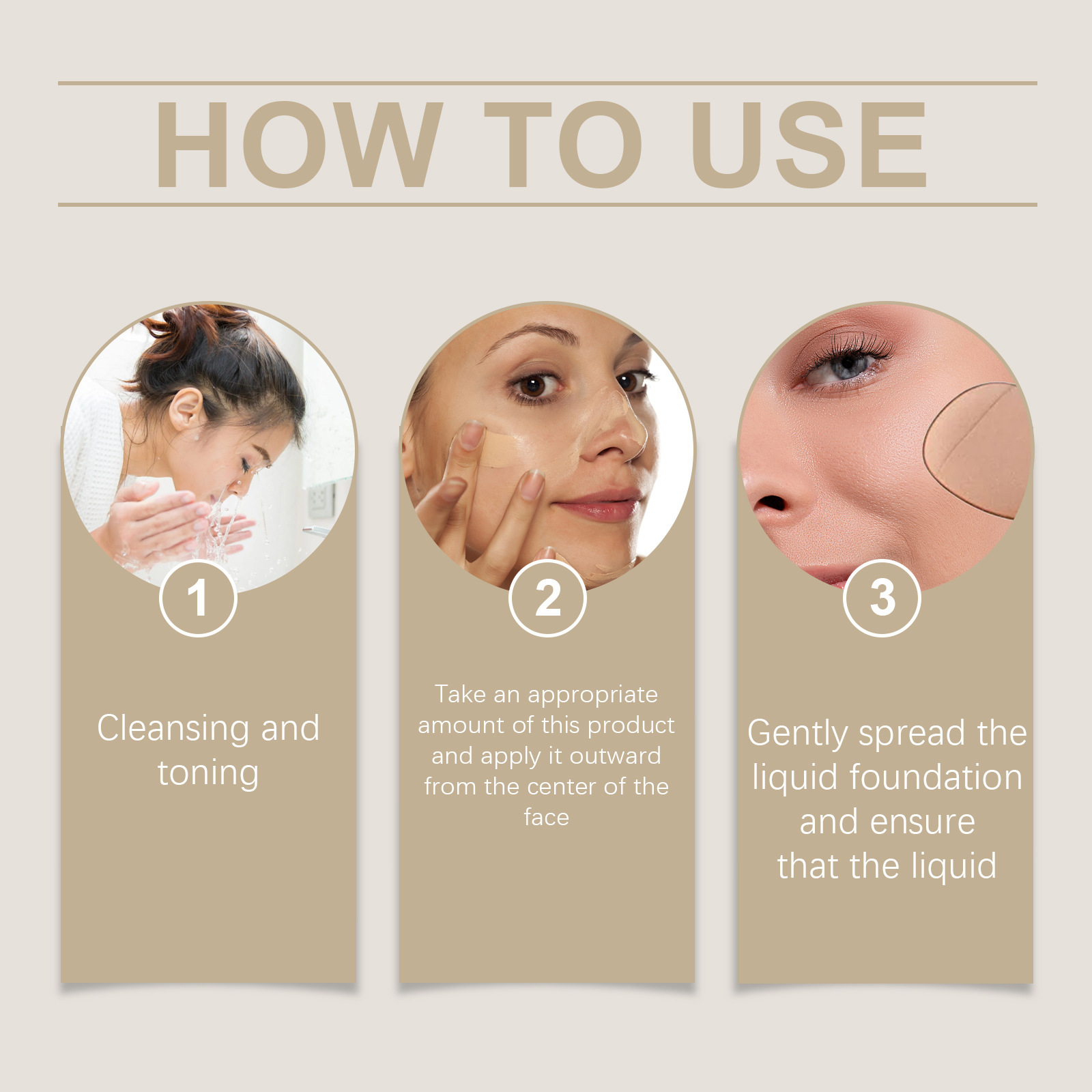 HOW TO USE

1

Cleansing and toning

2

Take an appropriate amount of this product and apply it outward from the center of the face

3

Gently spread the liquid foundation and ensure that the liquid