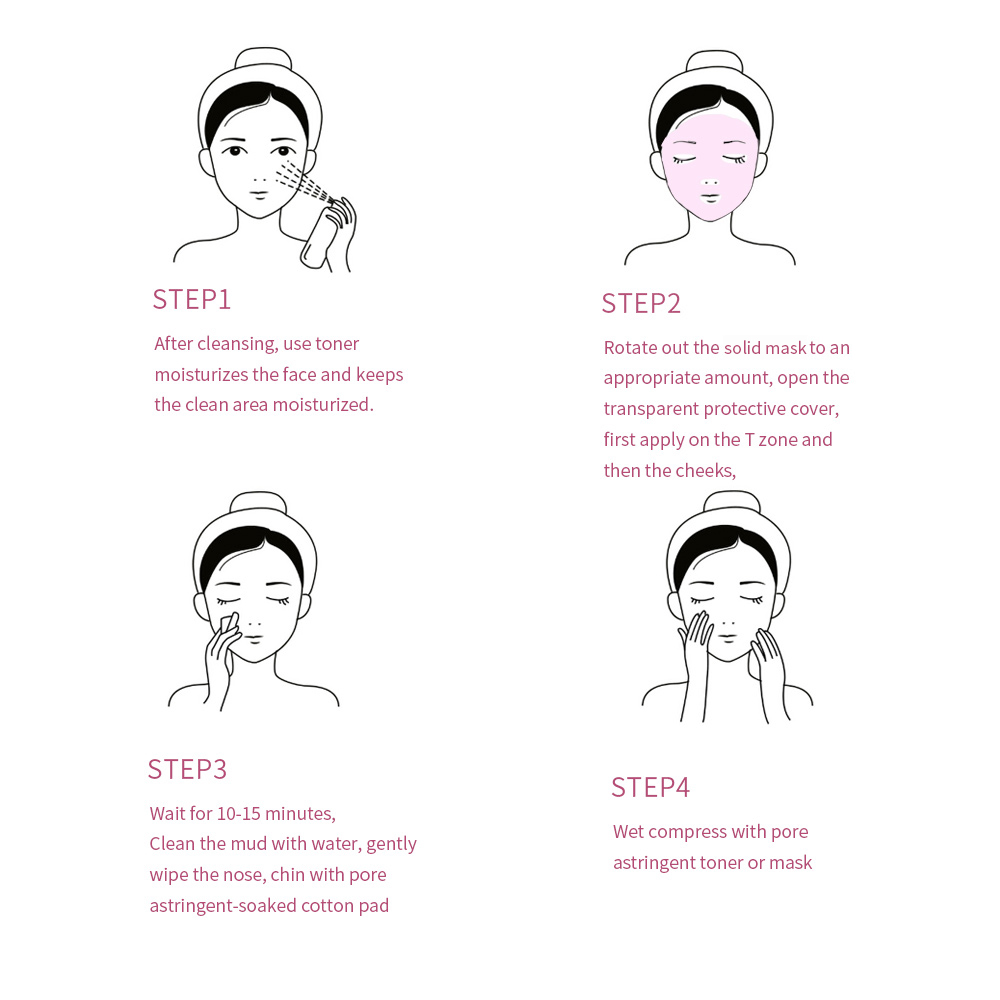 STEP1

After cleansing, use toner moisturizes the face and keeps the clean area moisturized.

STEP2

Rotate out the solid mask to an appropriate amount, open the transparent protective cover, first apply on the T zone and then the cheeks,

STEP3

Wait for 10-15 minutes,
Clean the mud with water, gently wipe the nose, chin with pore astringent-soaked cotton pad

STEP4

Wet compress with pore astringent toner or mask