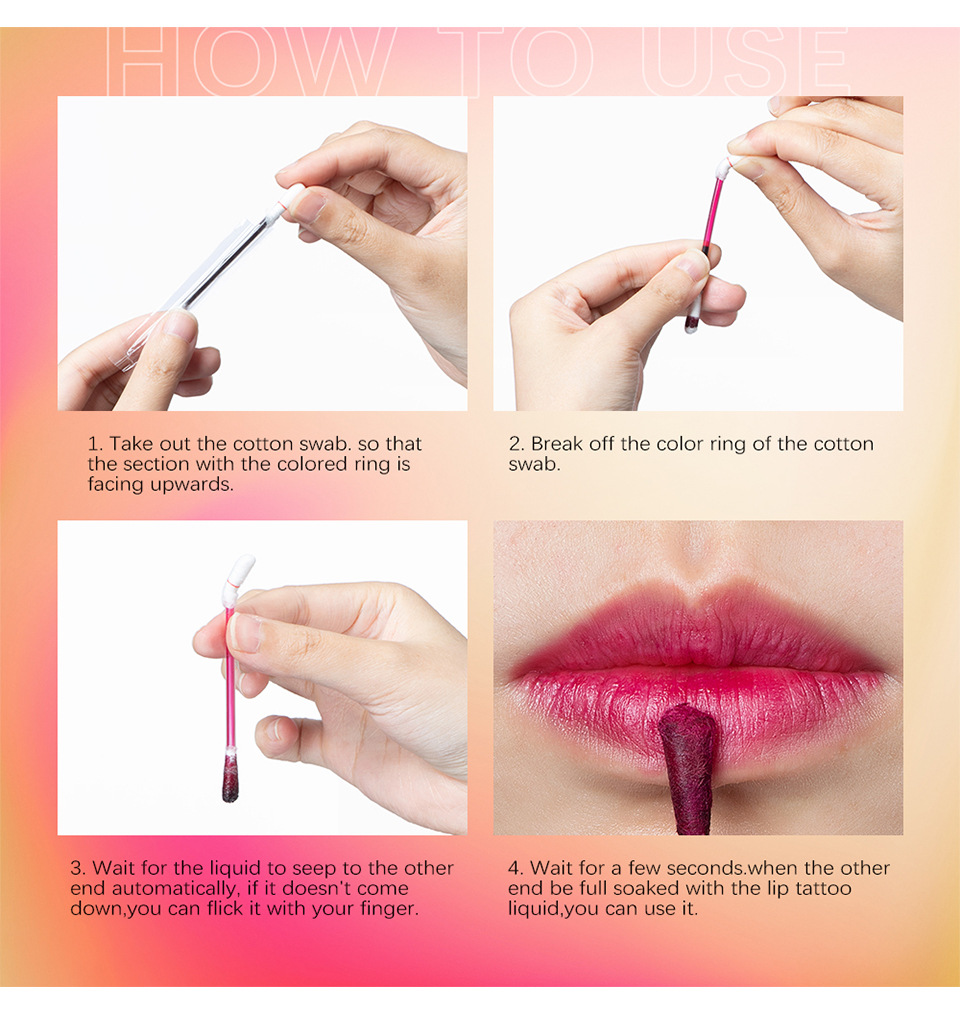 HOW TO USE

1. Take out the cotton swab. so that the section with the colored ring is facing upwards.

2. Break off the color ring of the cotton swab.

3. Wait for the liquid to seep to the other end automatically, if it doesn't come down,you can flick it with your finger.

4. Wait for a few seconds.when the other end be full soaked with the lip tattoo liquid,you can use it.