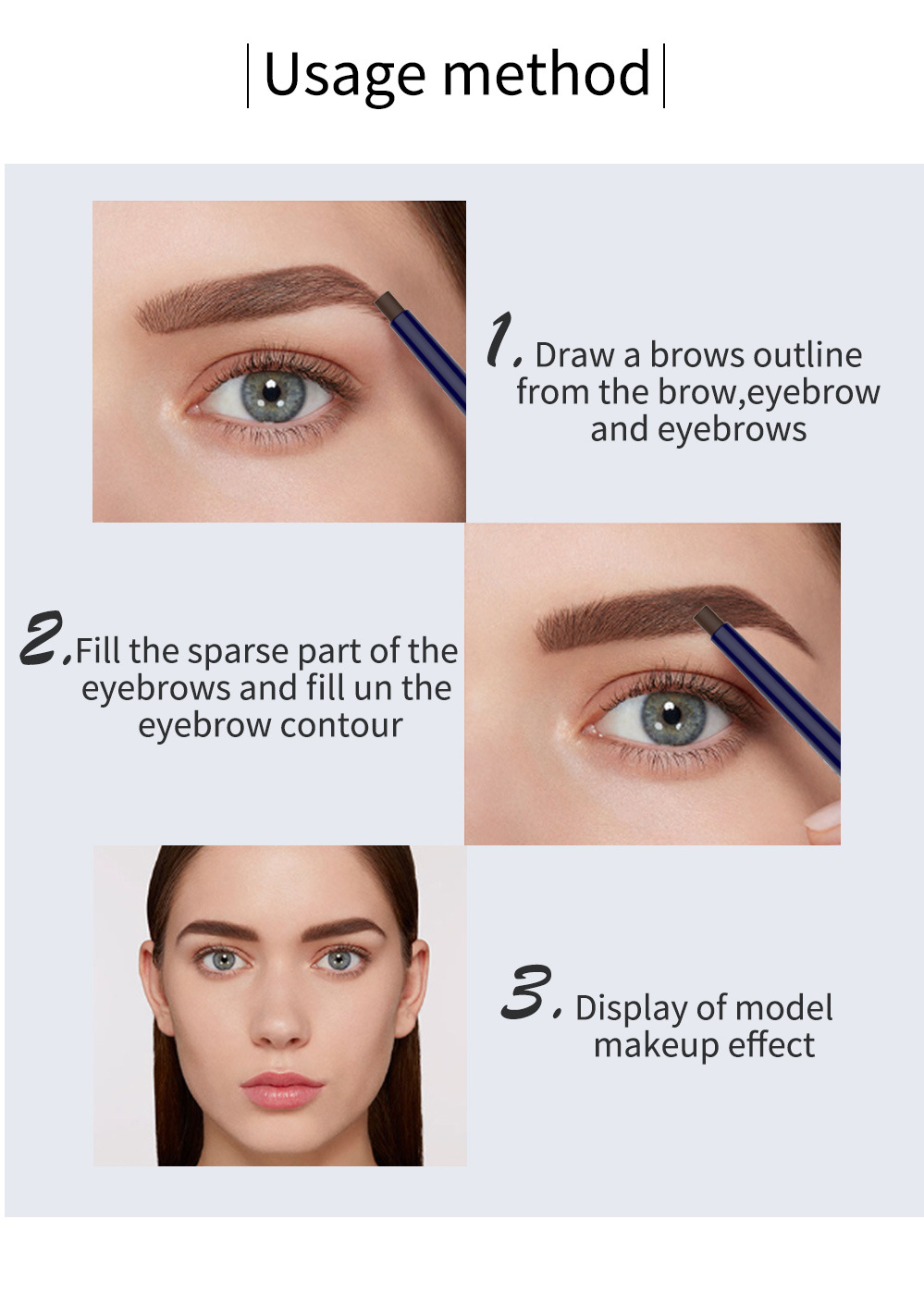 Usage method

1. Draw a brows outline from the brow,eyebrow and eyebrows

2. Fill the sparse part of the eyebrows and fill un the eyebrow contour

3. Display of model makeup effect