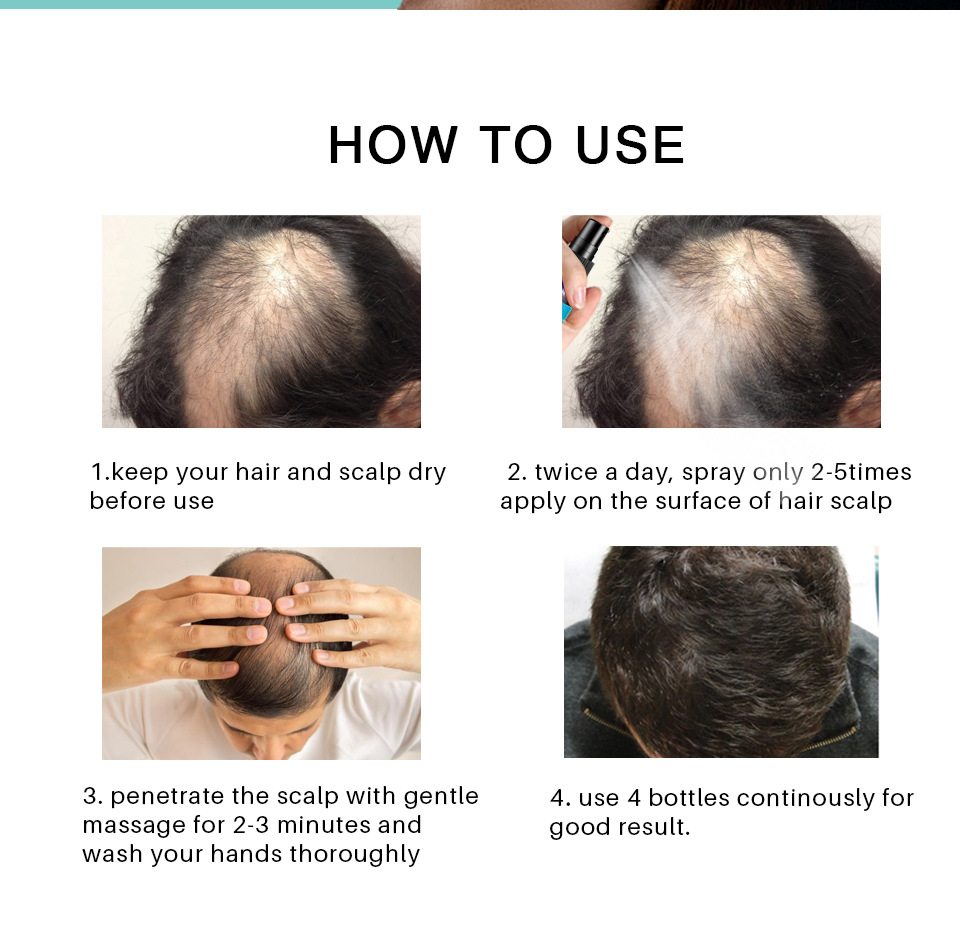 HOW TO USE

1.keep your hair and scalp dry before use

2. twice a day, spray only 2-5times apply on the surface of hair scalp

3. penetrate the scalp with gentle massage for 2-3 minutes and wash your hands thoroughly

4. use 4 bottles continously for good result.