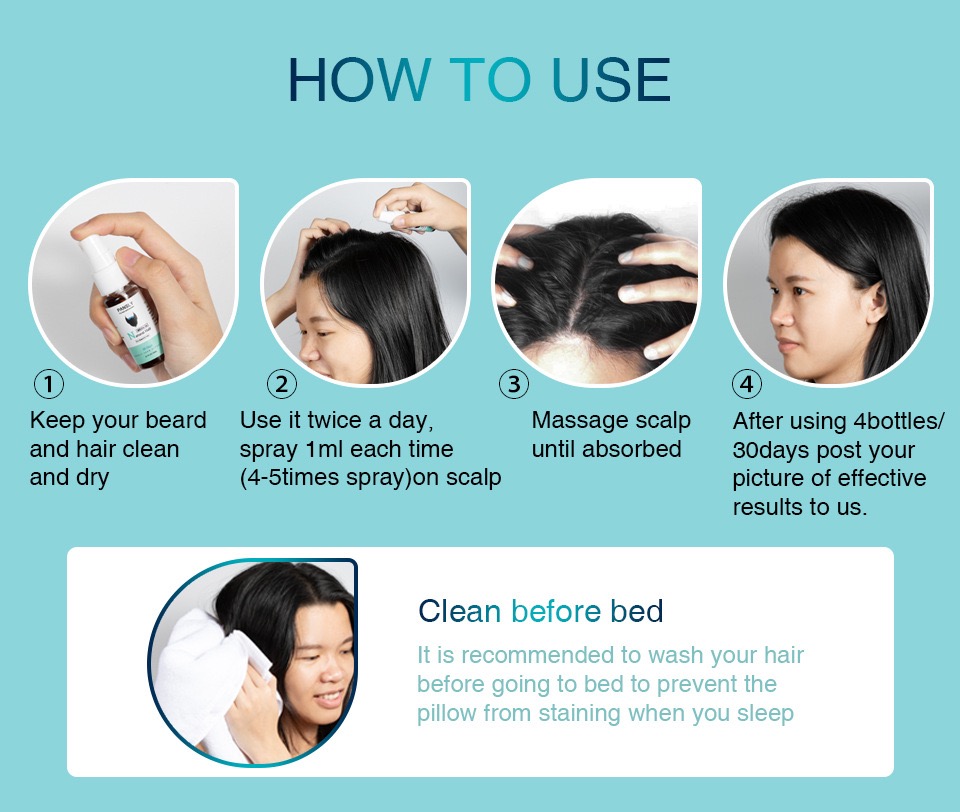 HOW TO USE

①
Keep your beard and hair clean and dry

②
Use it twice a day, spray 1ml each time (4-5times spray)on scalp

③
Massage scalp until absorbed

④
After using 4bottles/ 30days post your picture of effective results to us.

Clean before bed

It is recommended to wash your hair before going to bed to prevent the pillow from staining when you sleep