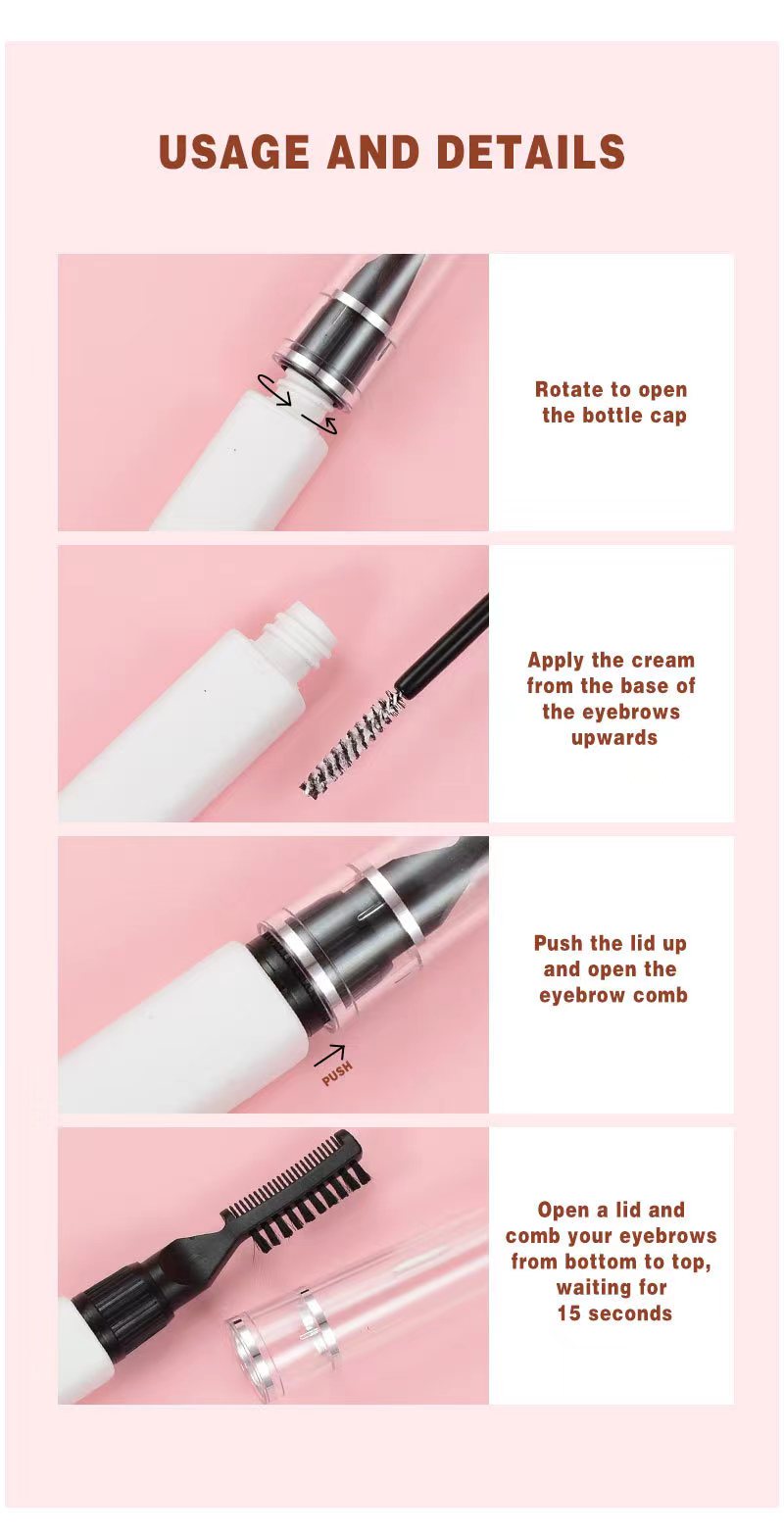 USAGE AND DETAILS

Rotate to open the bottle cap

Apply the cream from the base of the eyebrows upwards

PUSH

Push the lid up and open the eyebrow comb

Open a lid and comb your eyebrows from bottom to top, waiting for 15 seconds