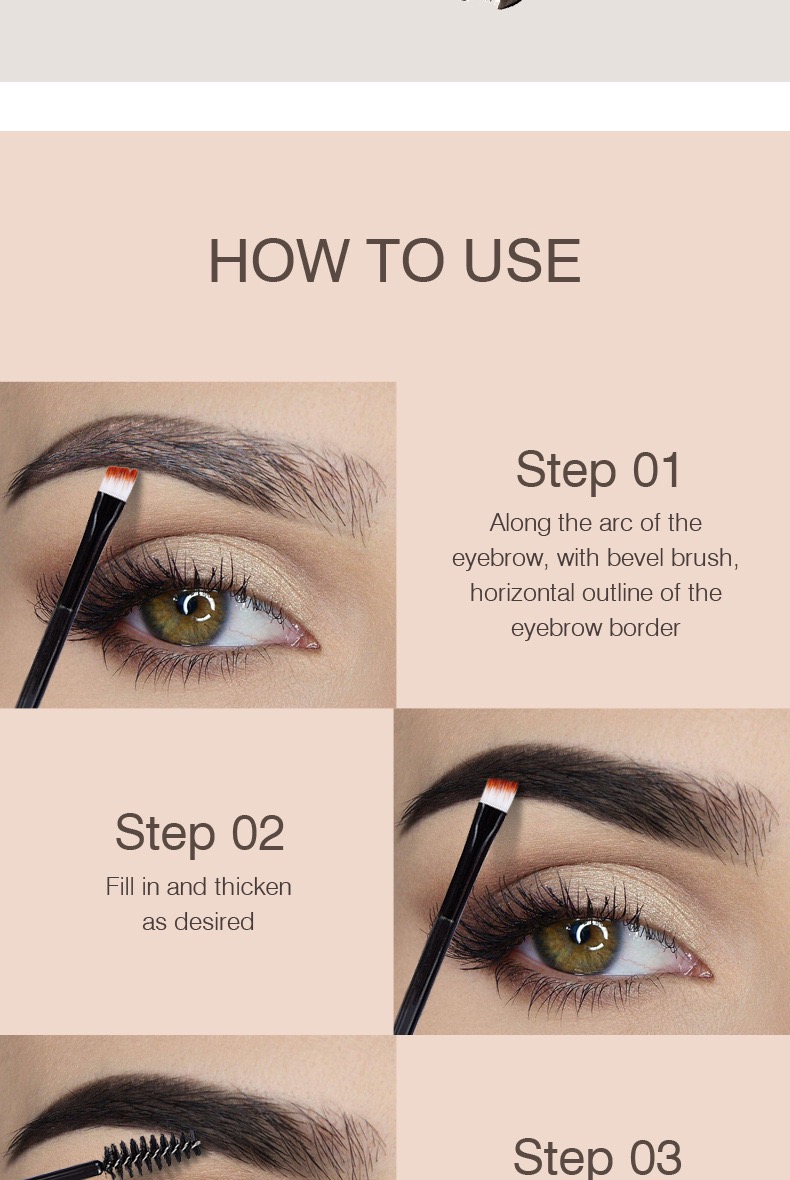 HOW TO USE

Step 01

Along the arc of the eyebrow, with bevel brush, horizontal outline of the eyebrow border

Step 02

Fill in and thicken as desired

Step 03