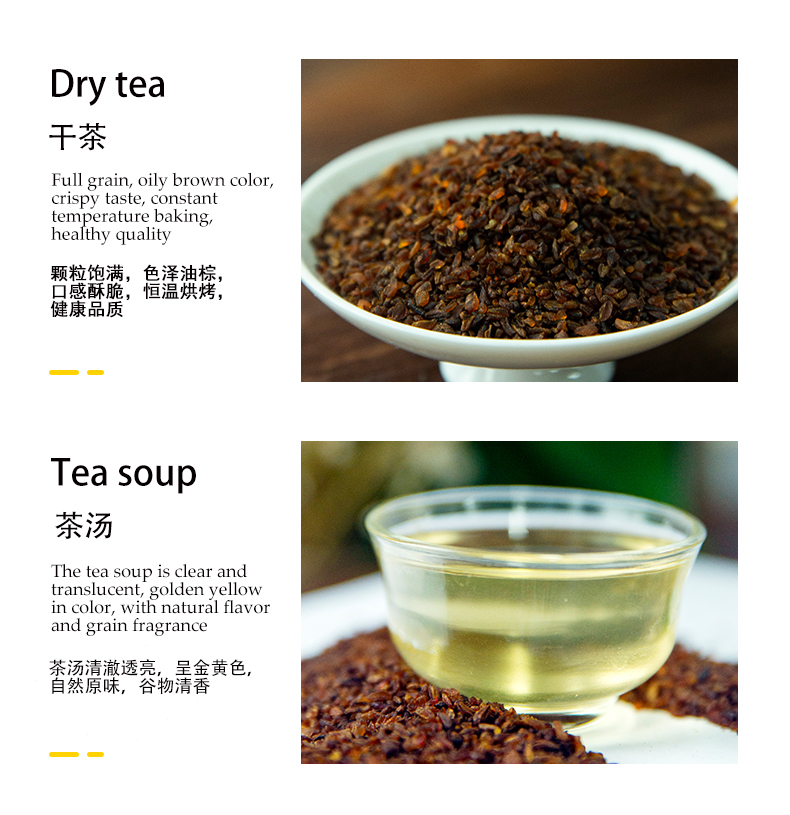 Dry tea

干茶

Full grain, oily brown color, crispy taste, constant temperature baking, healthy quality

颗粒饱满，色泽油棕，口感酥脆，恒温烘烤，健康品质

Tea soup

茶汤

The tea soup is clear and translucent, golden yellow in color, with natural flavor and grain fragrance

茶汤清澈透亮，呈金黄色，自然原味，谷物清香