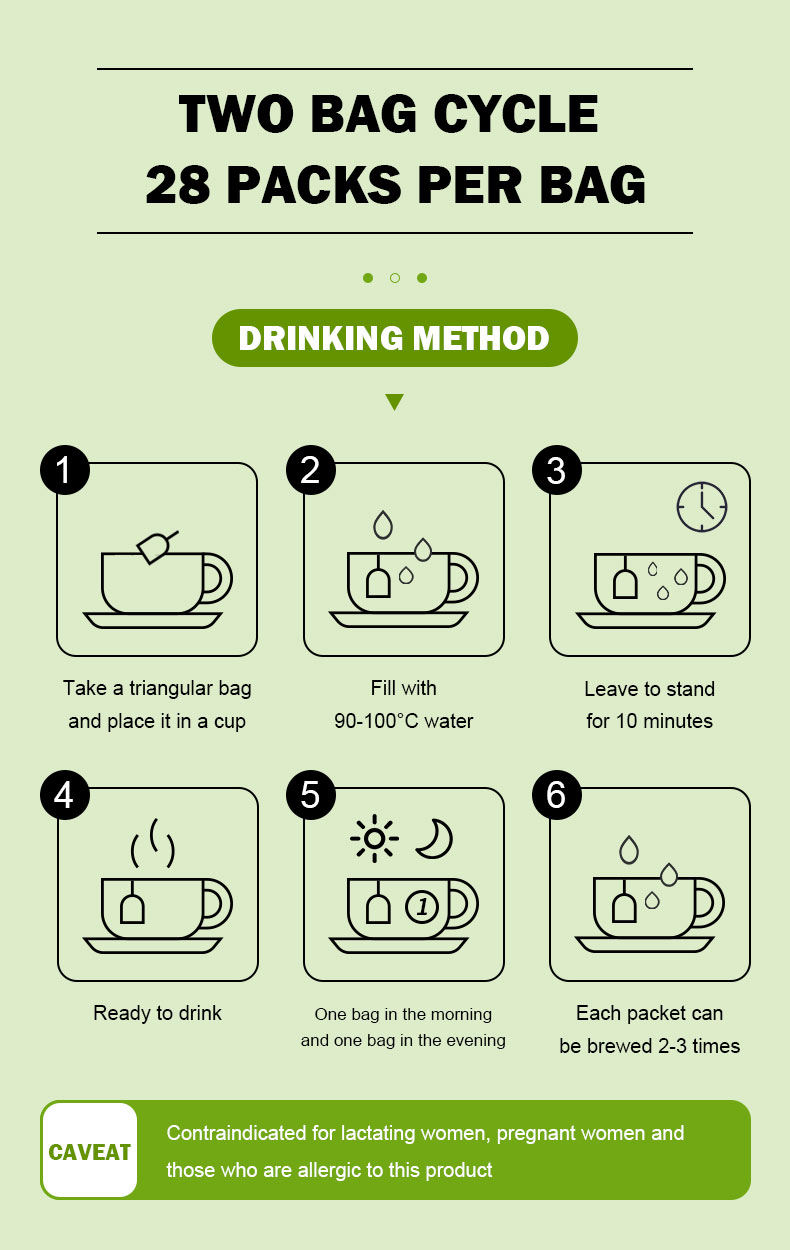 TWO BAG CYCLE
28 PACKS PER BAG

DRINKING METHOD

1
Take a triangular bag and place it in a cup

2
Fill with 90-100°C water

3
Leave to stand for 10 minutes

4
Ready to drink

5
1
One bag in the morning and one bag in the evening

6
Each packet can be brewed 2-3 times

CAVEAT
Contraindicated for lactating women, pregnant women and those who are allergic to this product