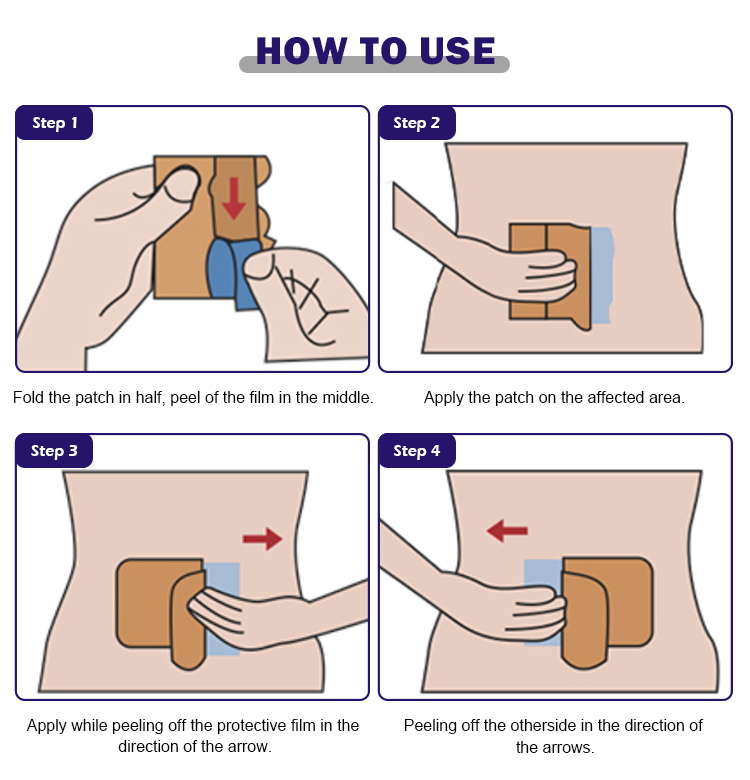 HOW TO USE

Step 1

Fold the patch in half, peel of the film in the middle.

Step 2

Apply the patch on the affected area.

Step 3

Apply while peeling off the protective film in the direction of the arrow.

Step 4

Peeling off the otherside in the direction of the arrows.