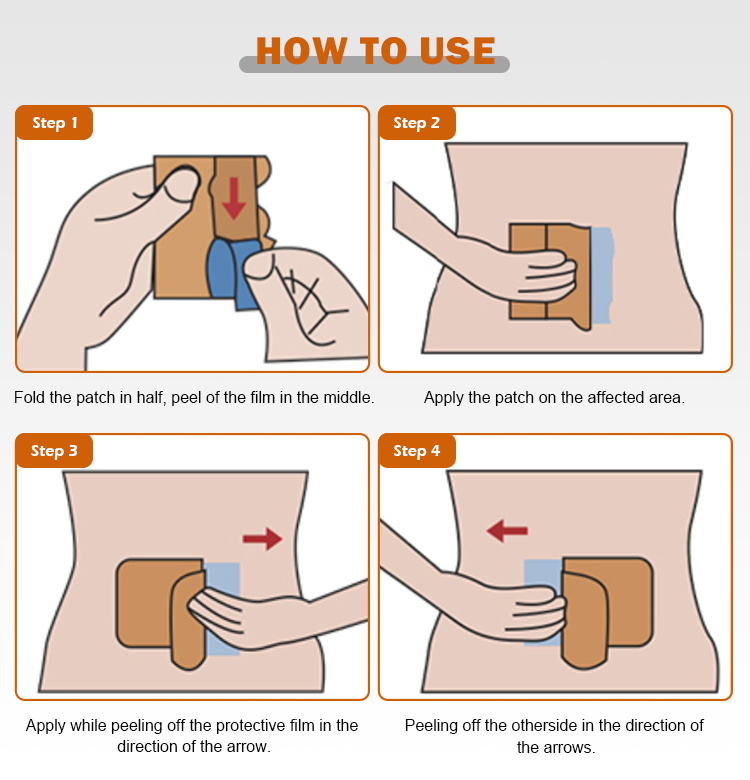 HOW TO USE

Step 1

Fold the patch in half, peel of the film in the middle.

Step 2

Apply the patch on the affected area.

Step 3

Apply while peeling off the protective film in the direction of the arrow.

Step 4

Peeling off the otherside in the direction of the arrows.