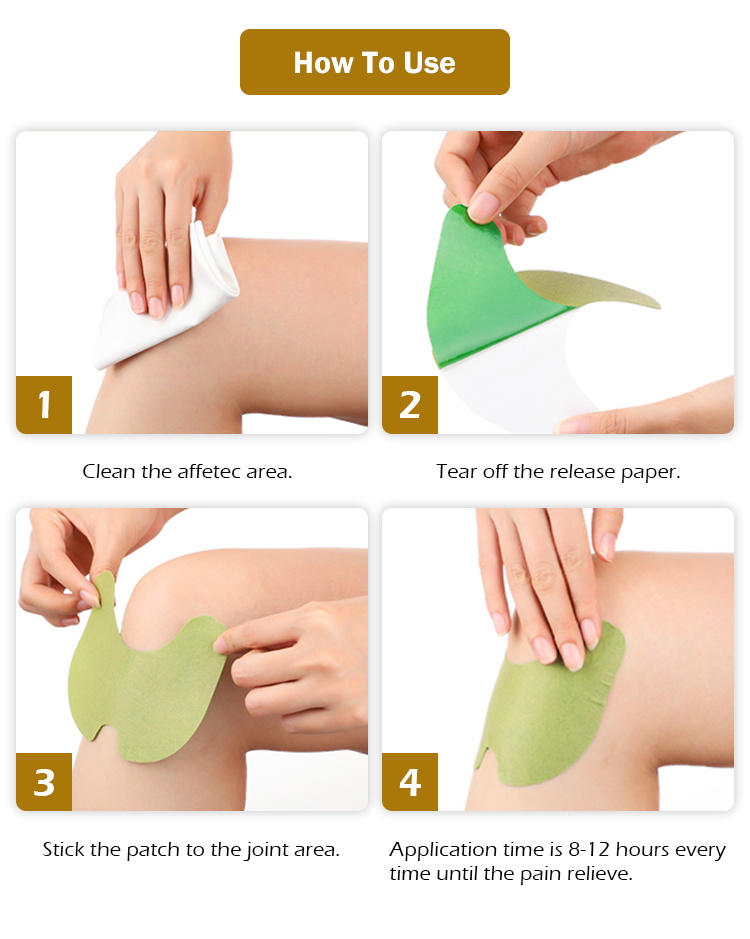 How To Use

1

Clean the affetec area.

2

Tear off the release paper.

3

Stick the patch to the joint area.

4

Application time is 8-12 hours every time until the pain relieve.