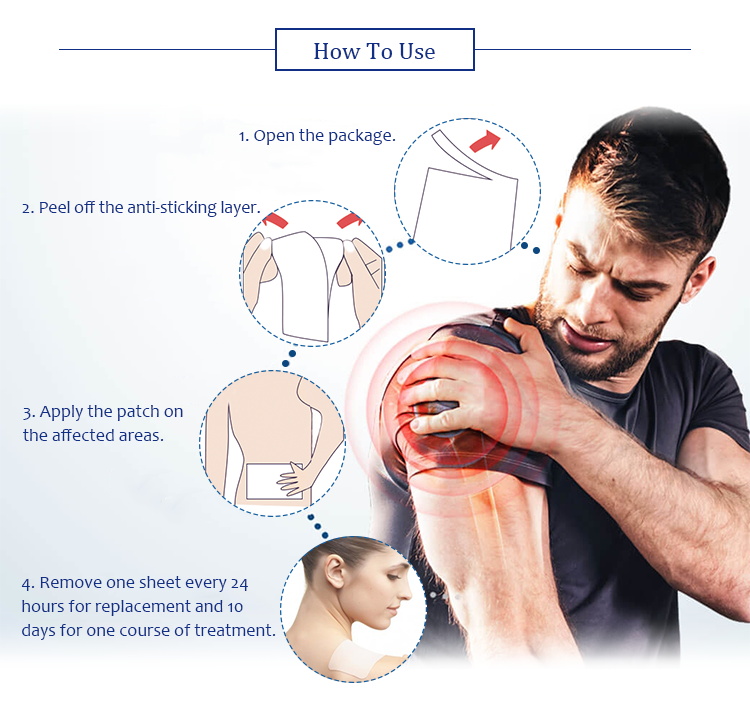 How To Use

1. Open the package.

2. Peel off the anti-sticking layer.

3. Apply the patch on the affected areas.

4. Remove one sheet every 24 hours for replacement and 10 days for one course of treatment.