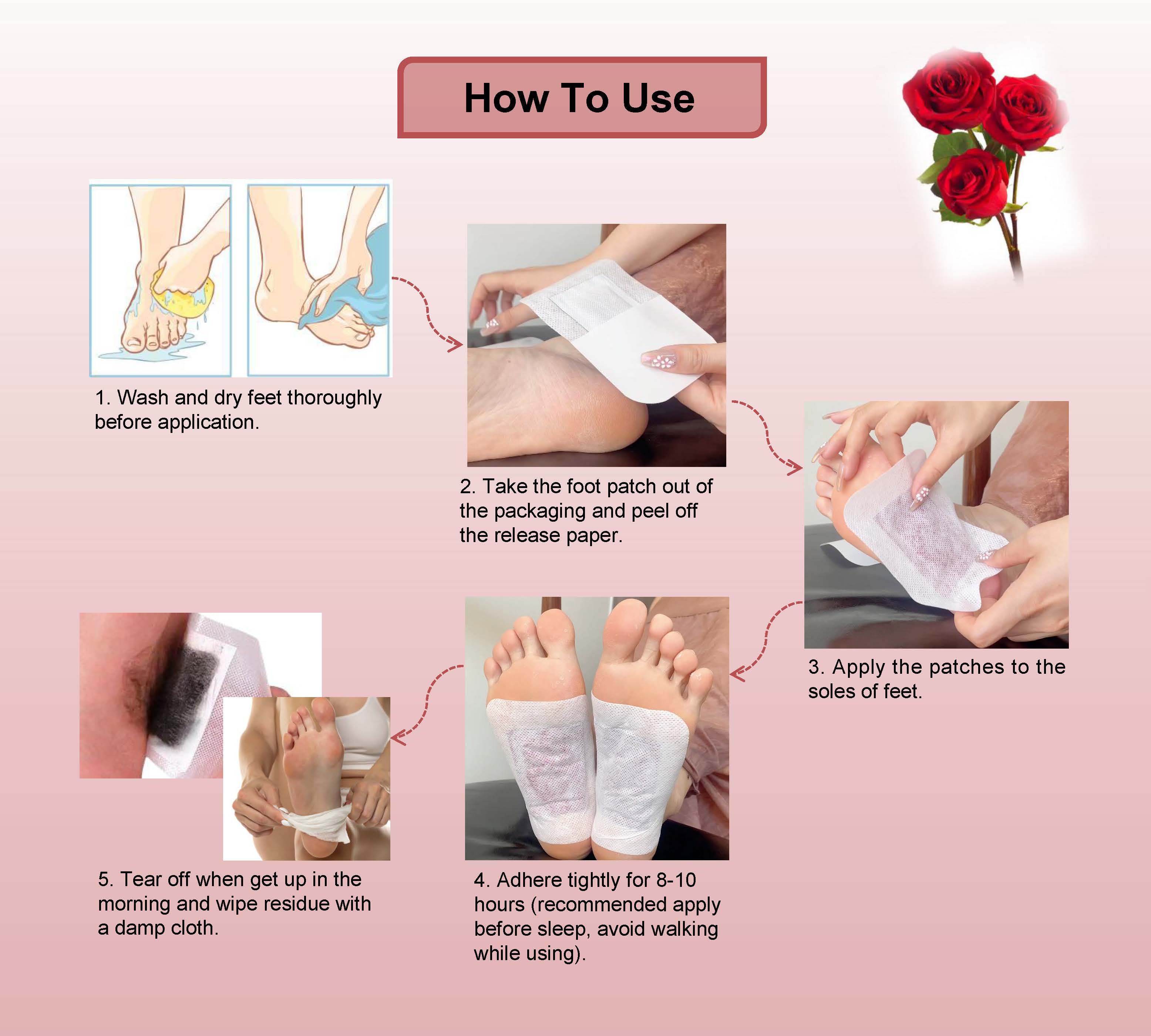 How To Use

1. Wash and dry feet thoroughly before application.

2. Take the foot patch out of the packaging and peel off the release paper.

3. Apply the patches to the soles of feet.

4. Adhere tightly for 8-10 hours (recommended apply before sleep, avoid walking while using).

5. Tear off when get up in the morning and wipe residue with a damp cloth.