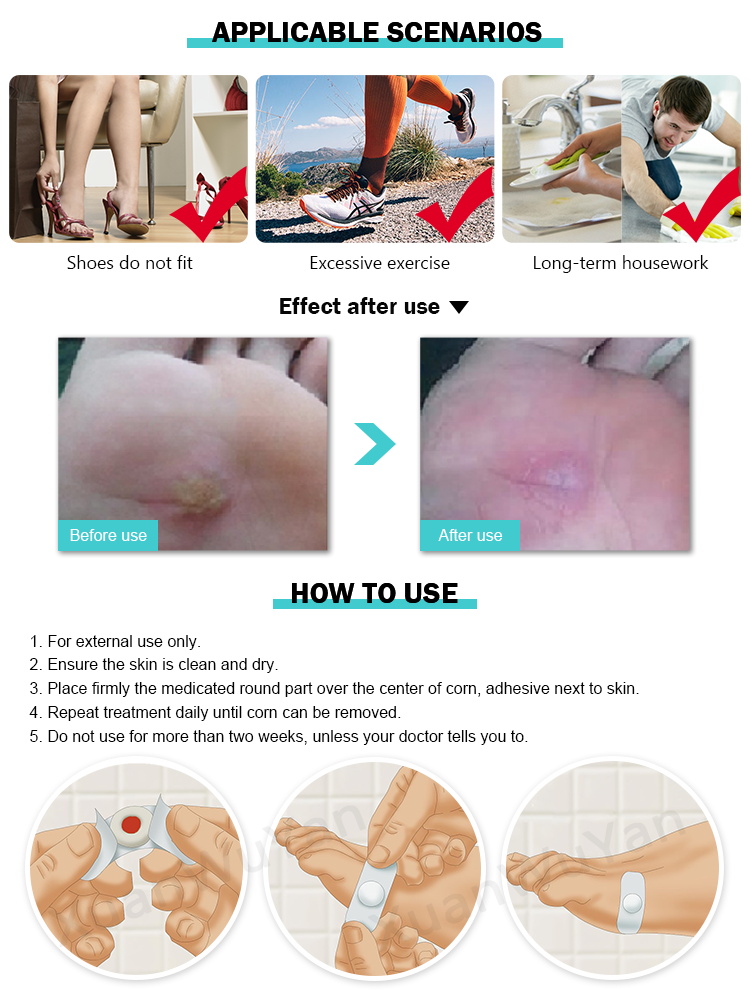 APPLICABLE SCENARIOS

Shoes do not fit

Excessive exercise

Long-term housework

Effect after use ▼

Before use

After use

HOW TO USE

1. For external use only.
2. Ensure the skin is clean and dry.
3. Place firmly the medicated round part over the center of corn, adhesive next to skin.
4. Repeat treatment daily until corn can be removed.
5. Do not use for more than two weeks, unless your doctor tells you to.